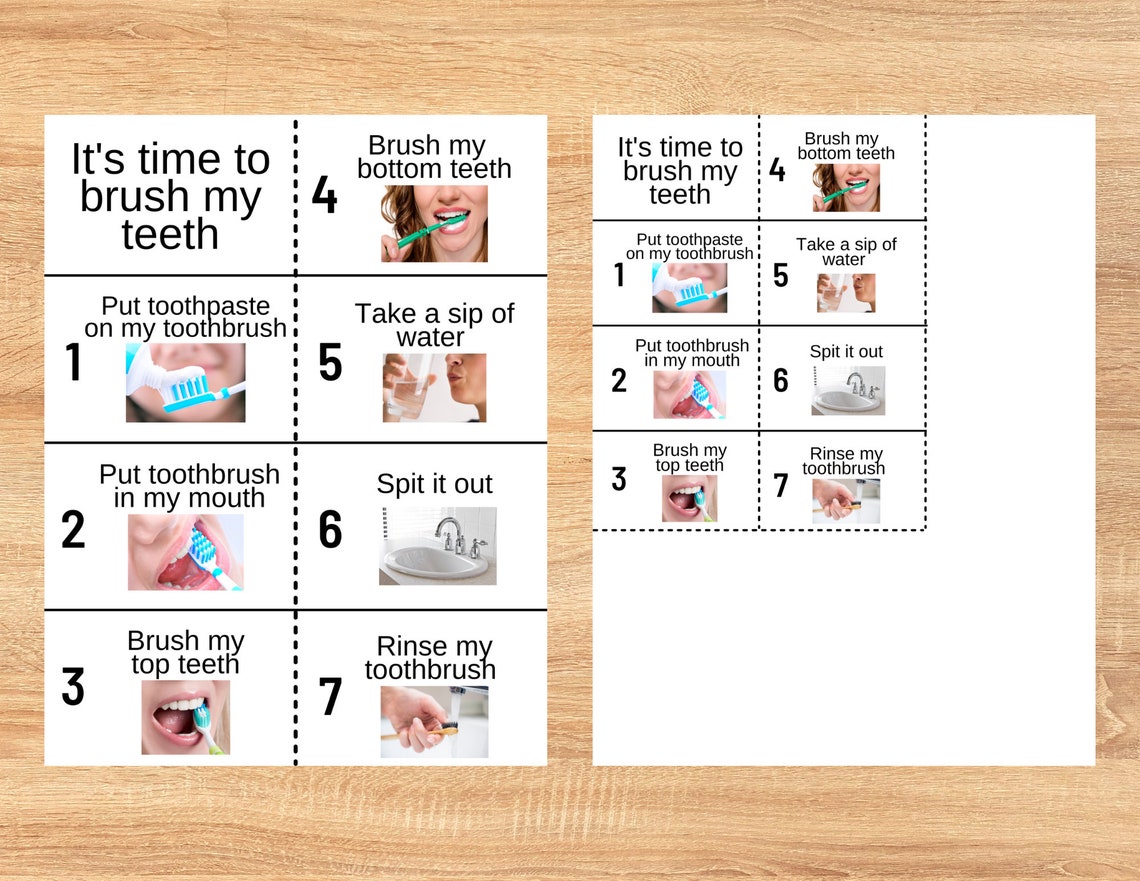 It's time to brush my teeth

1 Put toothpaste on my toothbrush

2 Put toothbrush in my mouth

3 Brush my top teeth

4 Brush my bottom teeth

5 Take a sip of water

6 Spit it out

7 Rinse my toothbrush

It's time to brush my teeth

1 Put toothpaste on my toothbrush

2 Put toothbrush in my mouth

3 Brush my top teeth

4 Brush my bottom teeth

5 Take a sip of water

6 Spit it out

7 Rinse my toothbrush