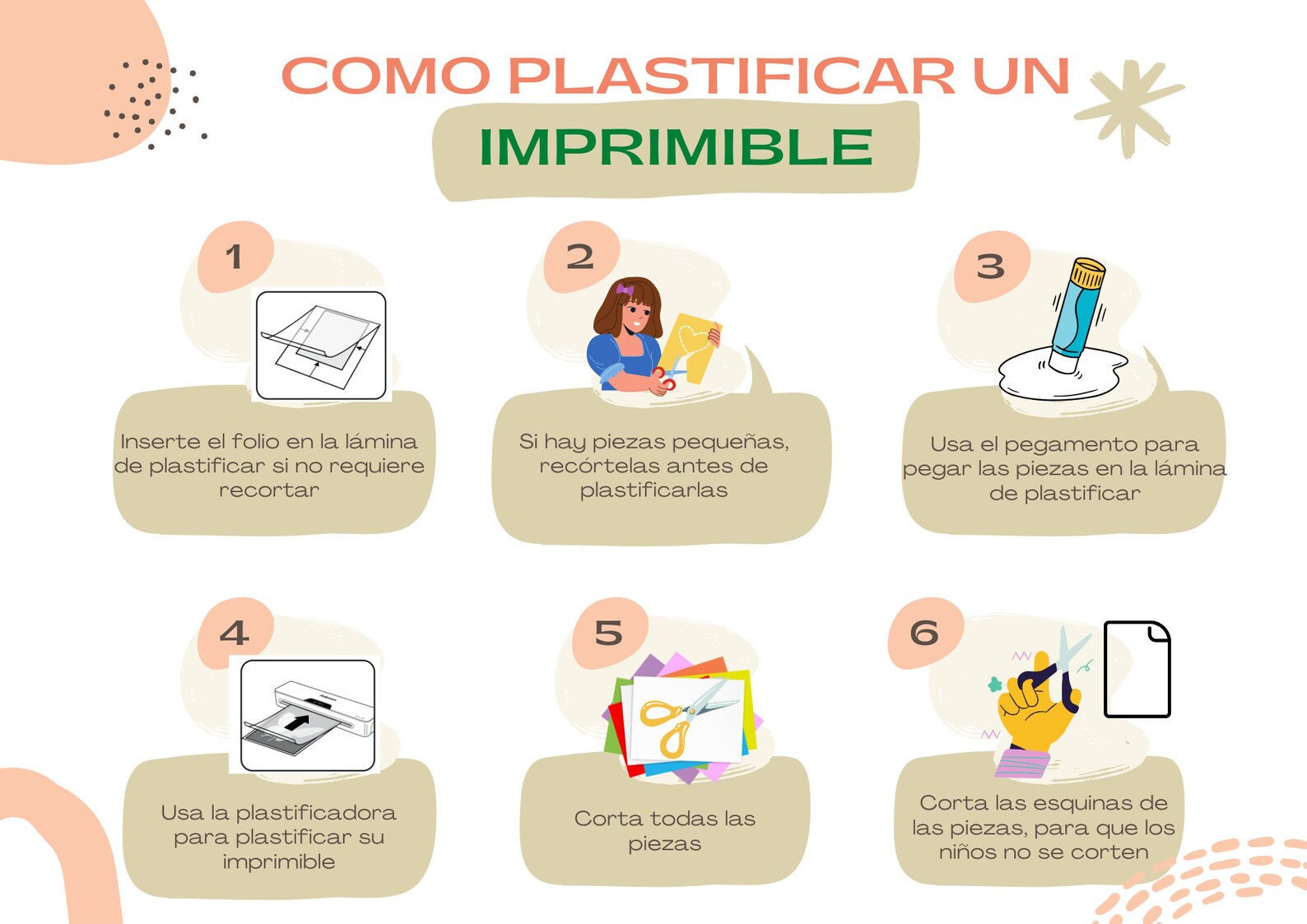 COMO PLASTIFICAR UN
IMPRIMIBLE

1
Inserte el folio en la lámina de plastificar si no requiere recortar

2
Si hay piezas pequeñas, recórtelas antes de plastificarlas

3
Usa el pegamento para pegar las piezas en la lámina de plastificar

4
Usa la plastificadora para plastificar su imprimible

5
Corta todas las piezas

6
Corta las esquinas de las piezas, para que los niños no se corten