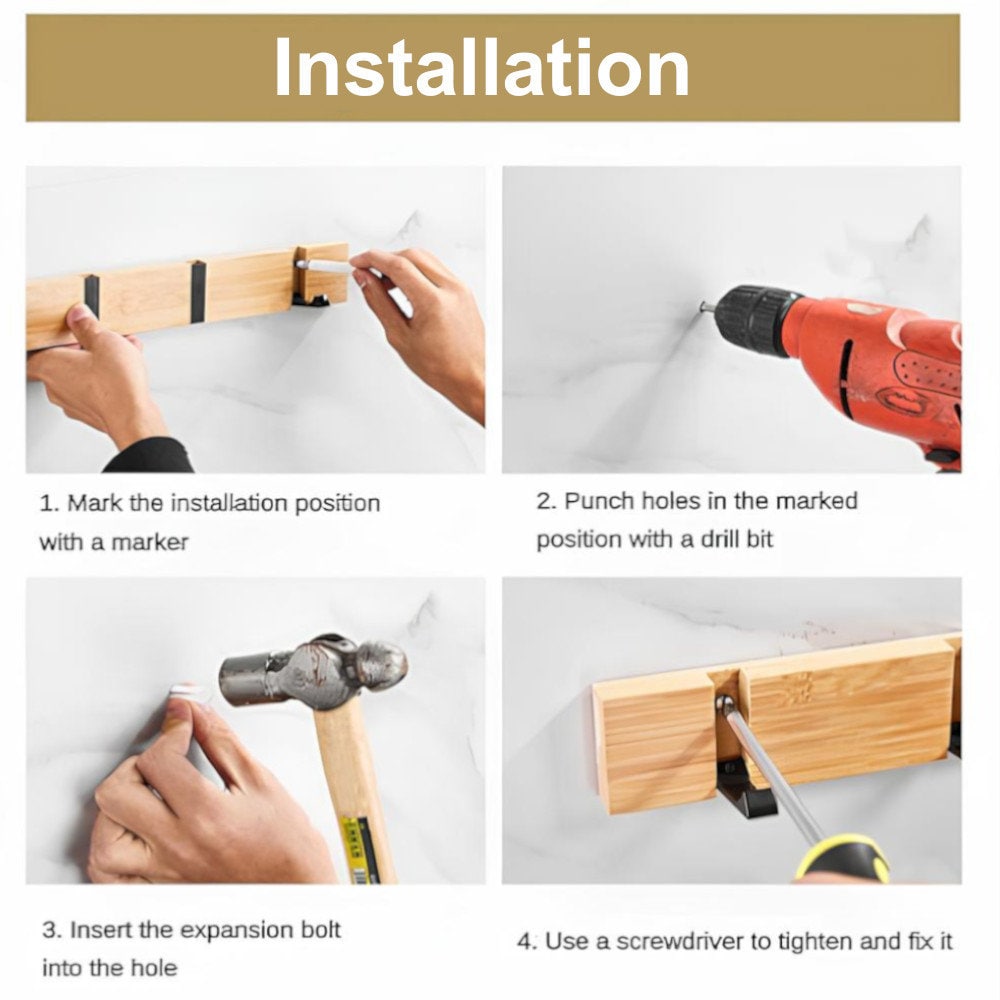 Installation

1. Mark the installation position with a marker

2. Punch holes in the marked position with a drill bit

3. Insert the expansion bolt into the hole

4. Use a screwdriver to tighten and fix it