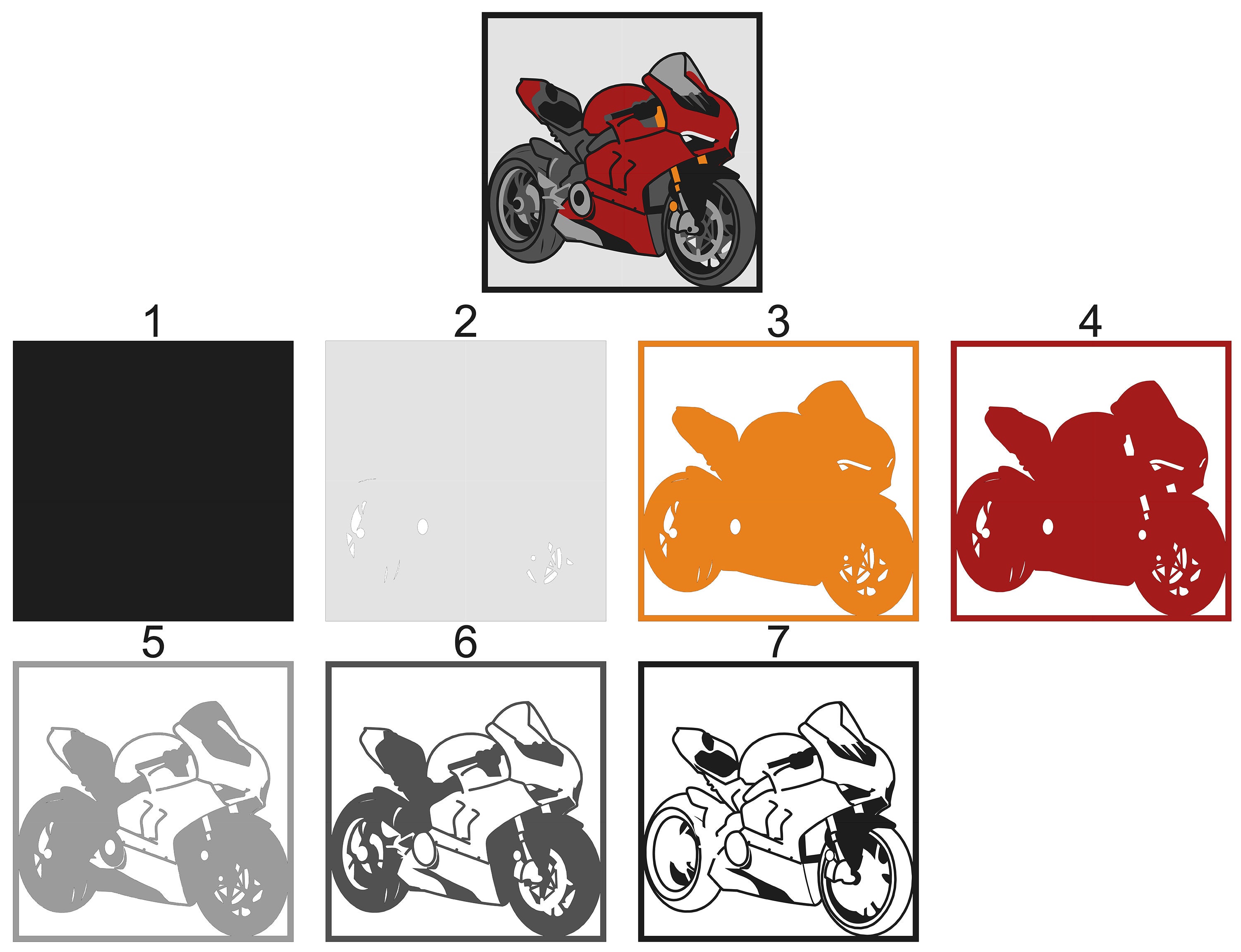 1

2

3

4

5

6

7