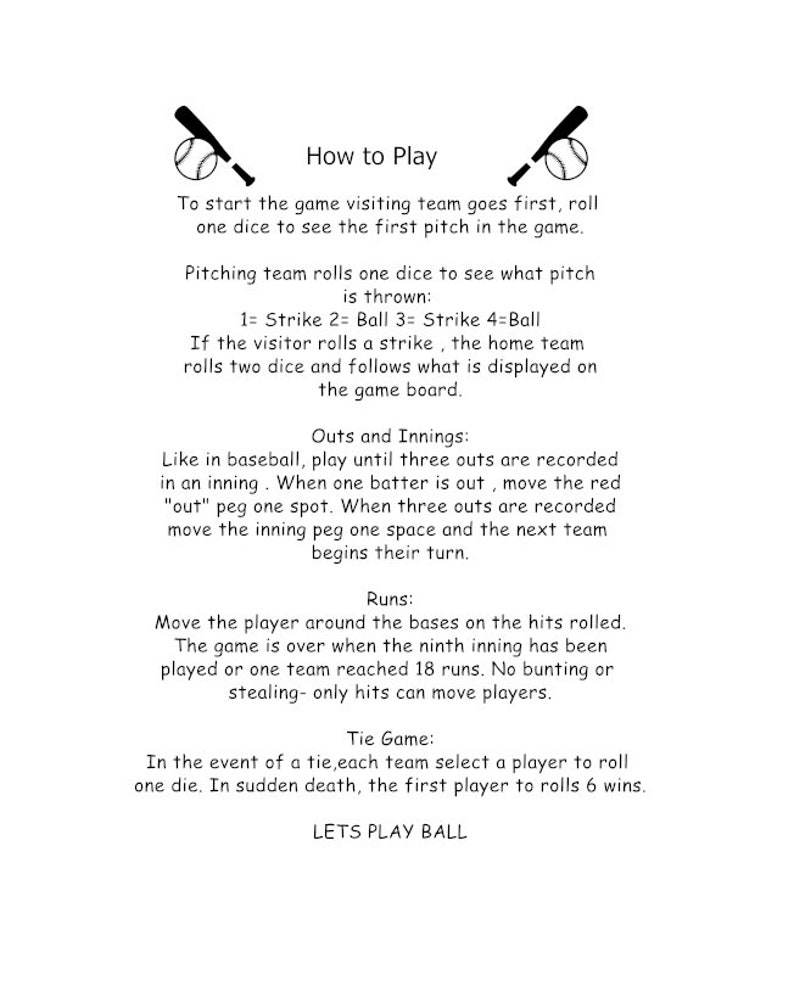 How to Play

To start the game visiting team goes first, roll one dice to see the first pitch in the game.

Pitching team rolls one dice to see what pitch is thrown:
1= Strike 2= Ball 3= Strike 4=Ball
If the visitor rolls a strike , the home team rolls two dice and follows what is displayed on the game board.

Outs and Innings:
Like in baseball, play until three outs are recorded in an inning . When one batter is out , move the red "out" peg one spot. When three outs are recorded move the inning peg one space and the next team begins their turn.

Runs:
Move the player around the bases on the hits rolled. The game is over when the ninth inning has been played or one team reached 18 runs. No bunting or stealing- only hits can move players.

Tie Game:
In the event of a tie,each team select a player to roll one die. In sudden death, the first player to rolls 6 wins.

LETS PLAY BALL