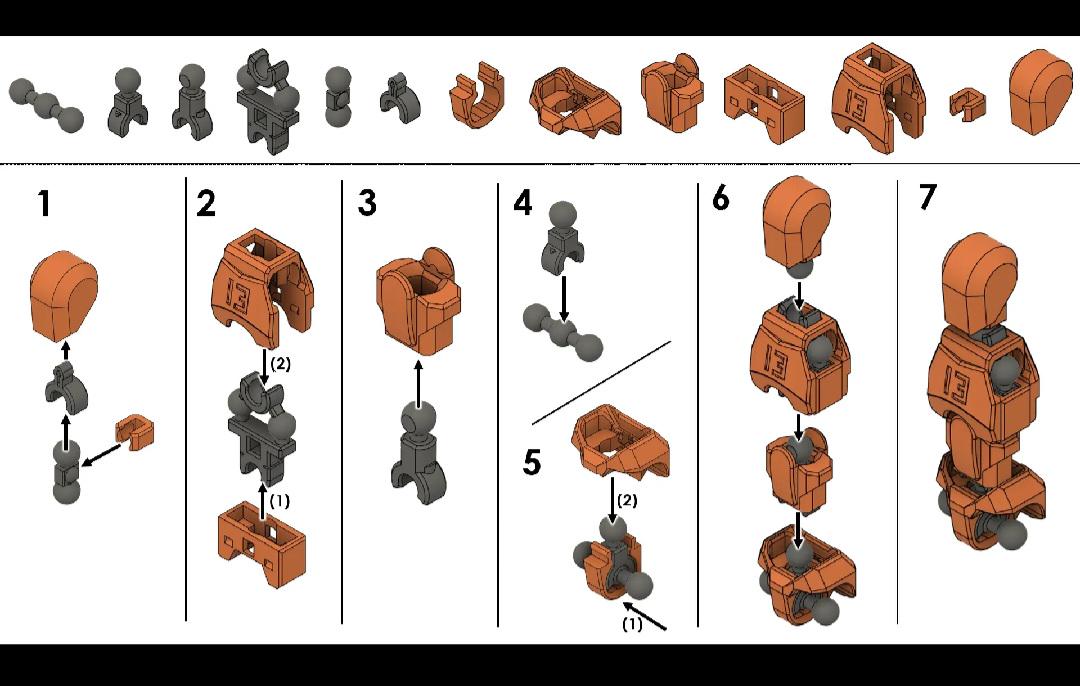 13

1

2

13

(2)

(1)

3

4

5

(2)

(1)

6

13

7

13