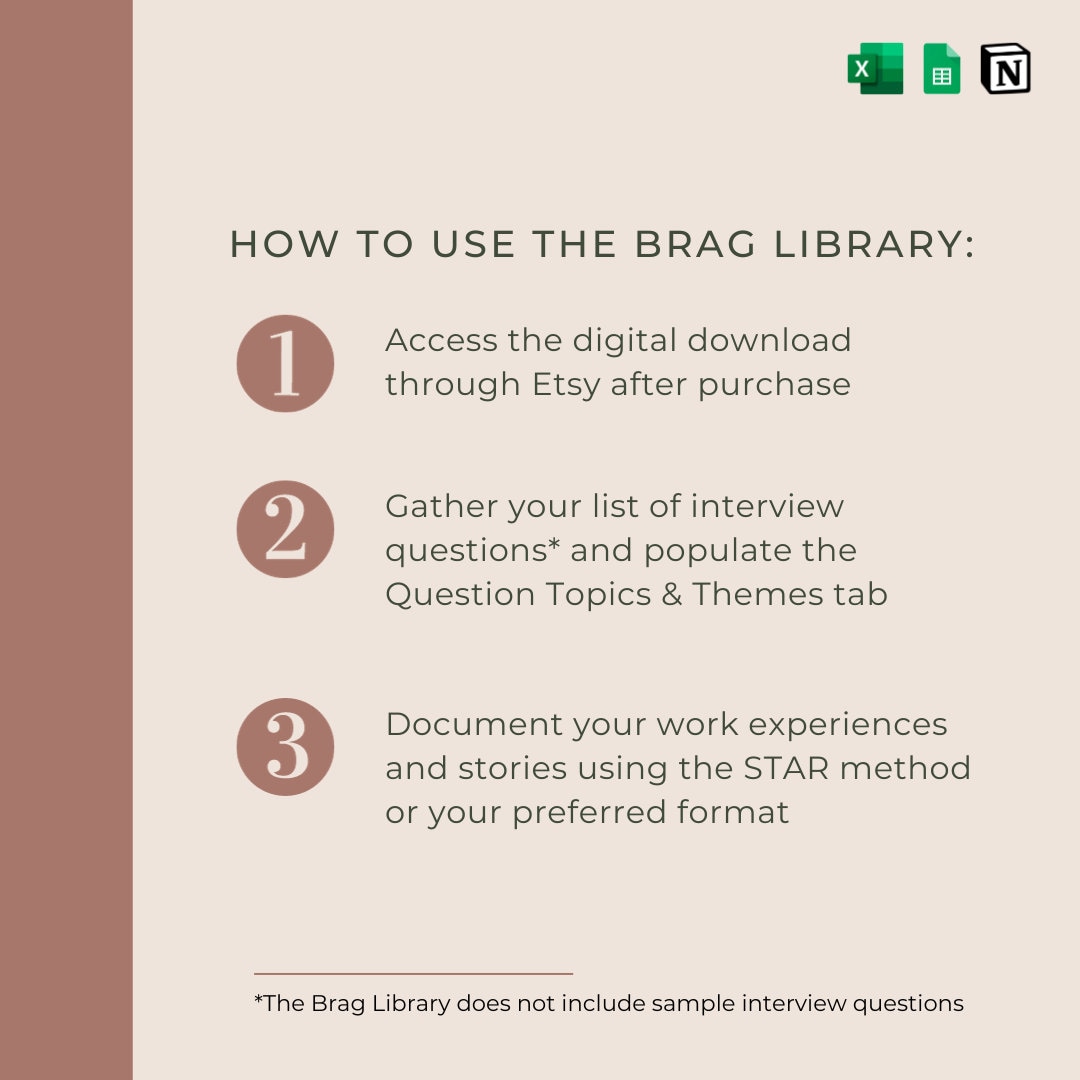 X N

HOW TO USE THE BRAG LIBRARY:

1 Access the digital download through Etsy after purchase

2 Gather your list of interview questions* and populate the Question Topics & Themes tab

3 Document your work experiences and stories using the STAR method or your preferred format

*The Brag Library does not include sample interview questions