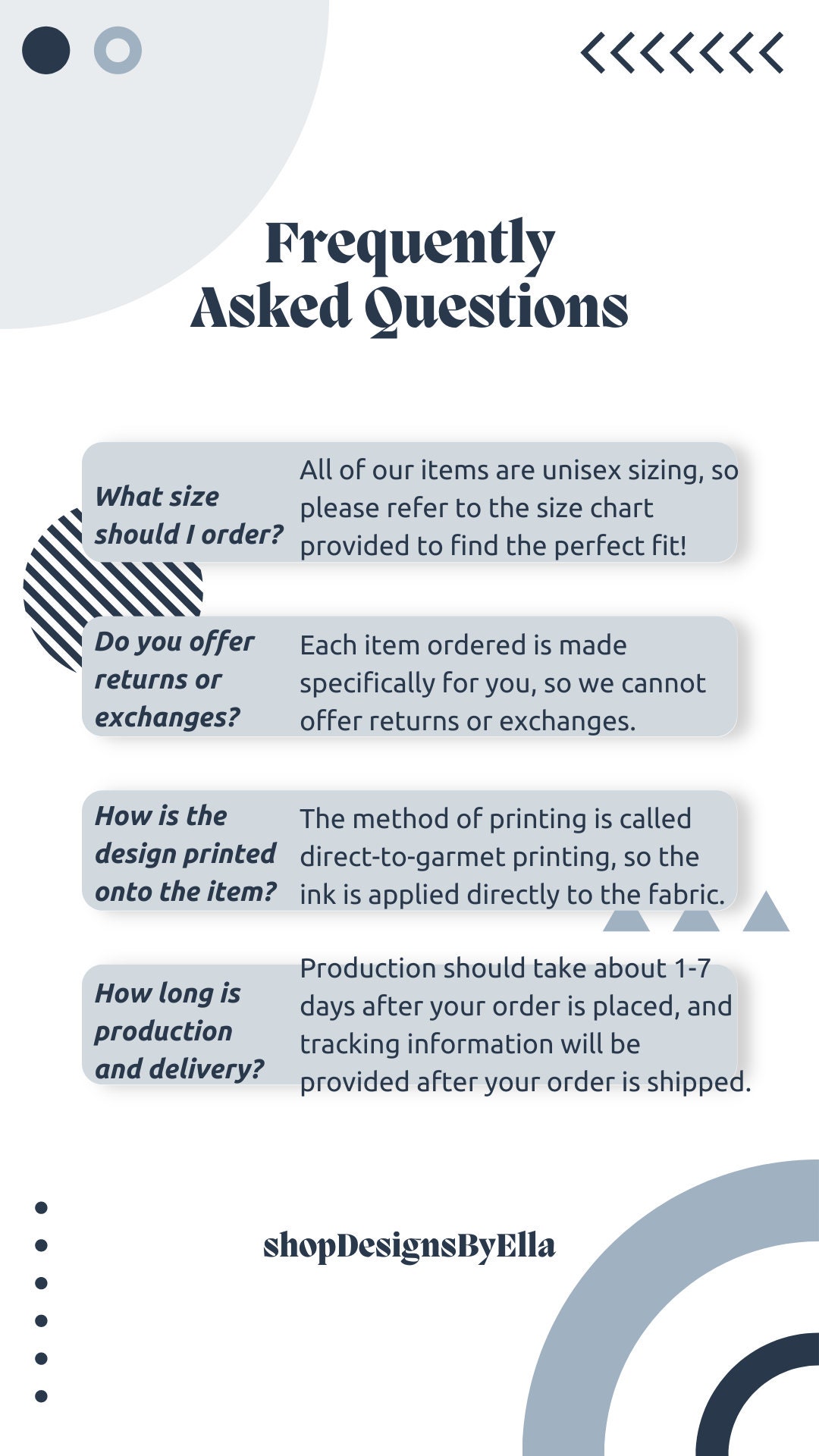 Frequently Asked Questions

What size should I order?

All of our items are unisex sizing, so please refer to the size chart provided to find the perfect fit!

Do you offer returns or exchanges?

Each item ordered is made specifically for you, so we cannot offer returns or exchanges.

How is the design printed onto the item?

The method of printing is called direct-to-garmet printing, so the ink is applied directly to the fabric.

How long is production and delivery?

Production should take about 1-7 days after your order is placed, and tracking information will be provided after your order is shipped.

shopDesignsByElla