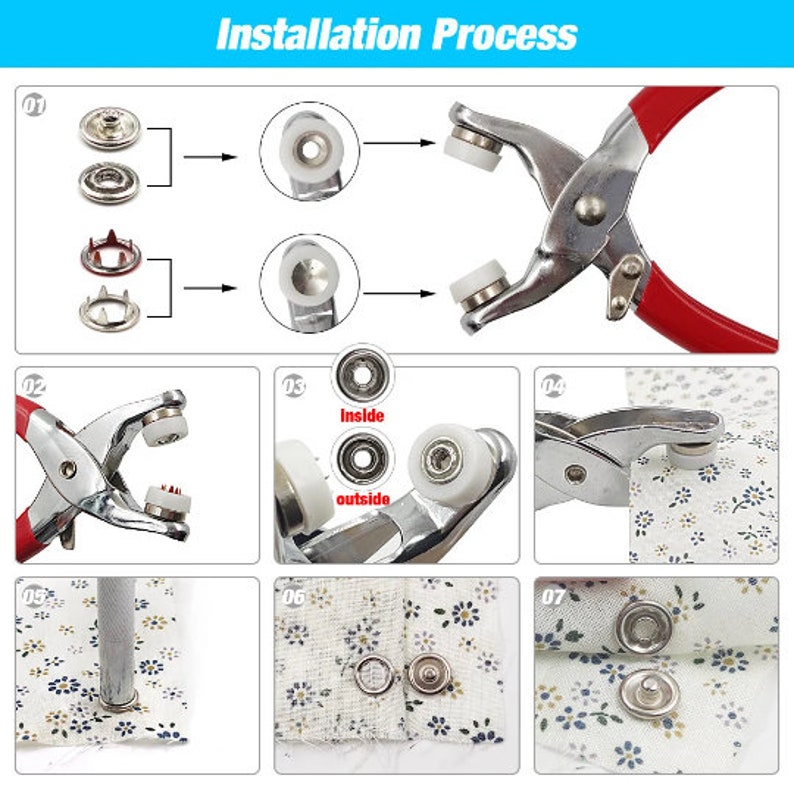 Installation Process

01

02

03

Inside

outside

04

05

06

07