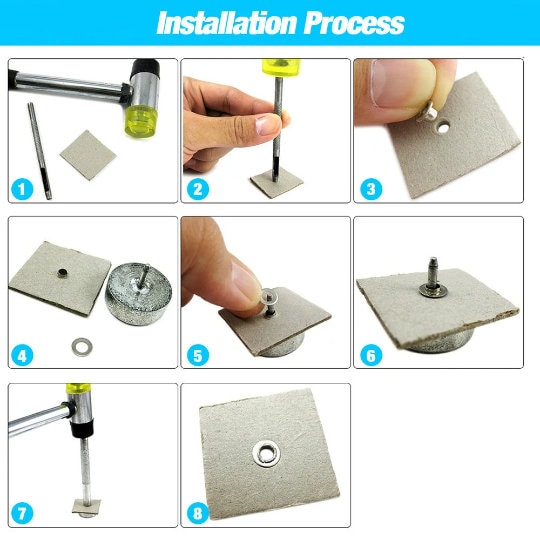 Installation Process

1

2

3

4

5

6

7

8