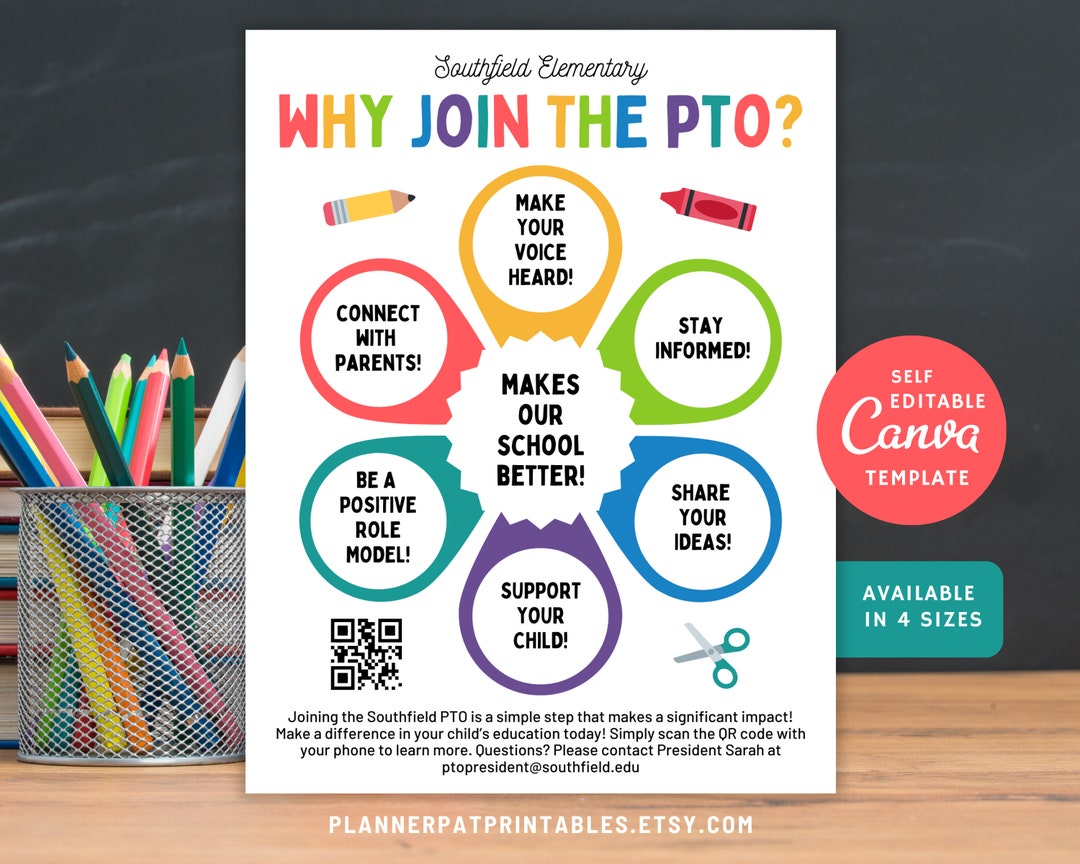 Southfield Elementary

WHY JOIN THE PTO?

MAKE YOUR VOICE HEARD!

CONNECT WITH PARENTS!

STAY INFORMED!

MAKES OUR SCHOOL BETTER!

BE A POSITIVE ROLE MODEL!

SHARE YOUR IDEAS!

SUPPORT YOUR CHILD!

Joining the Southfield PTO is a simple step that makes a significant impact! Make a difference in your child's education today! Simply scan the QR code with your phone to learn more. Questions? Please contact President Sarah at ptopresident@southfield.edu

SELF EDITABLE Canva TEMPLATE

AVAILABLE IN 4 SIZES

PLANNERPATPRINTABLES.ETSY.COM