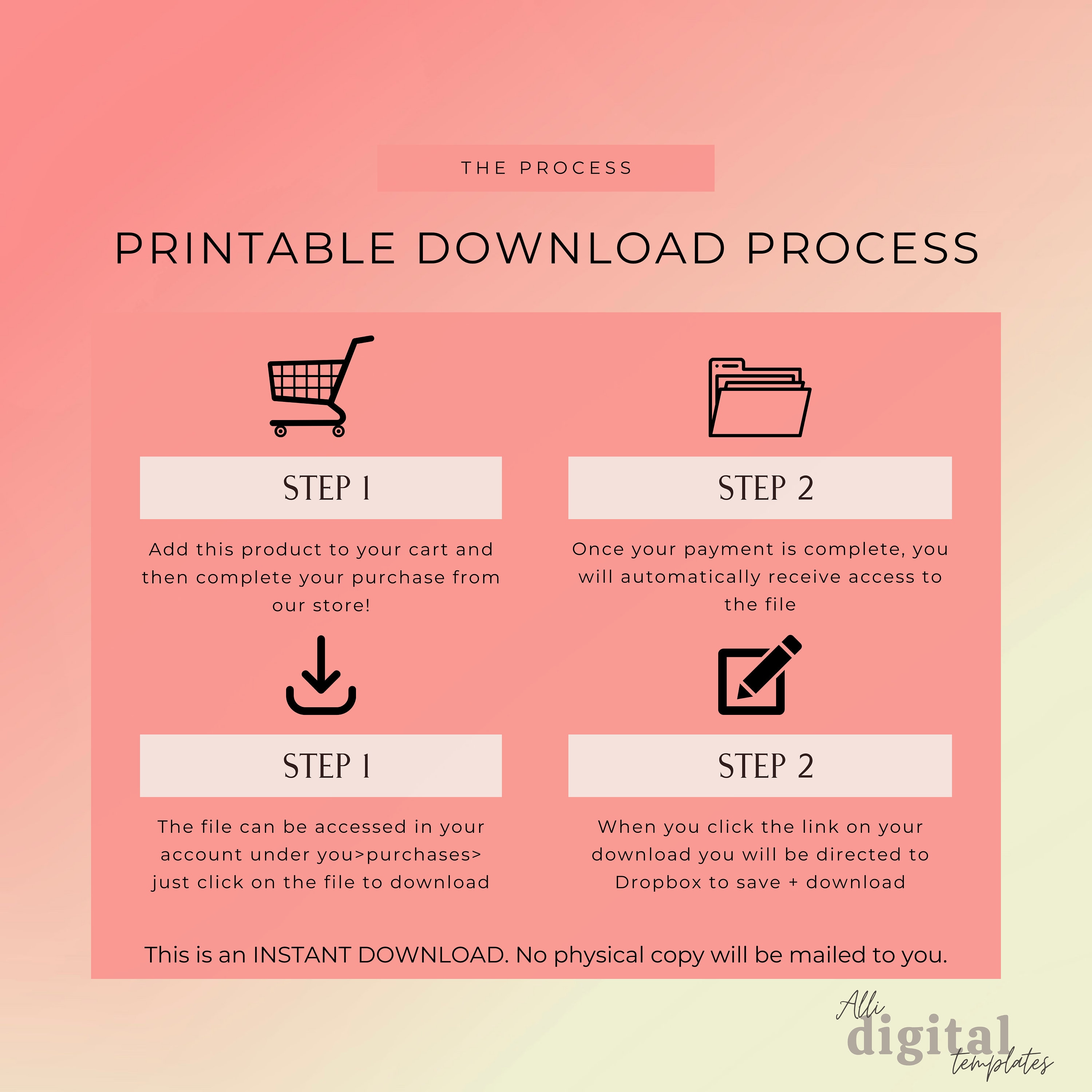 THE PROCESS

PRINTABLE DOWNLOAD PROCESS

STEP 1

Add this product to your cart and then complete your purchase from our store!

STEP 2

Once your payment is complete, you will automatically receive access to the file

STEP 1

The file can be accessed in your account under you>purchases> just click on the file to download

STEP 2

When you click the link on your download you will be directed to Dropbox to save + download

This is an INSTANT DOWNLOAD. No physical copy will be mailed to you.

Alli digital templates