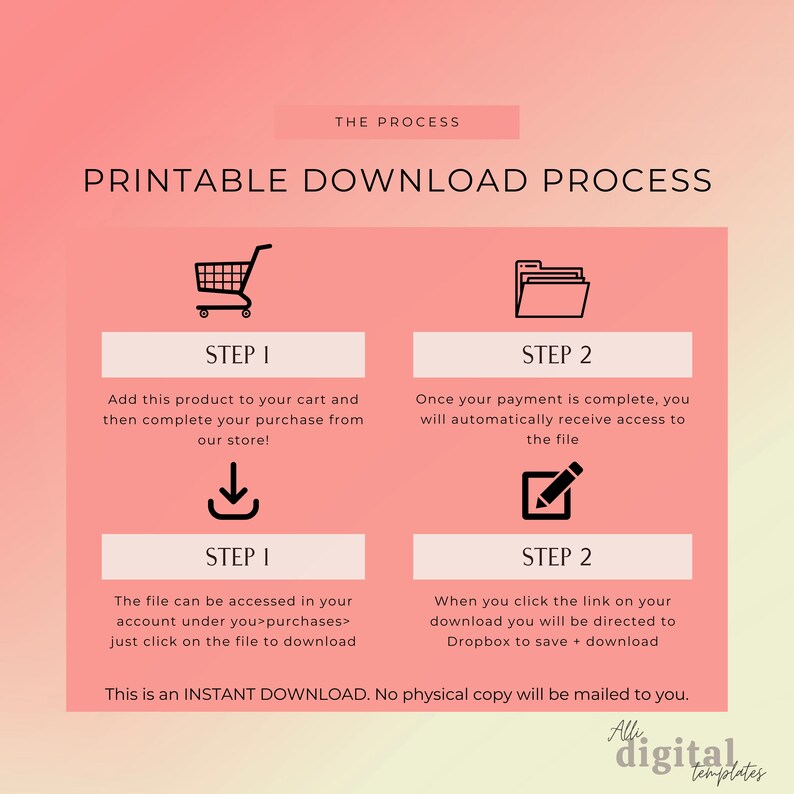 THE PROCESS

PRINTABLE DOWNLOAD PROCESS

STEP 1

Add this product to your cart and then complete your purchase from our store!

STEP 2

Once your payment is complete, you will automatically receive access to the file

STEP 1

The file can be accessed in your account under you>purchases> just click on the file to download

STEP 2

When you click the link on your download you will be directed to Dropbox to save + download

This is an INSTANT DOWNLOAD. No physical copy will be mailed to you.

Alli digital templates