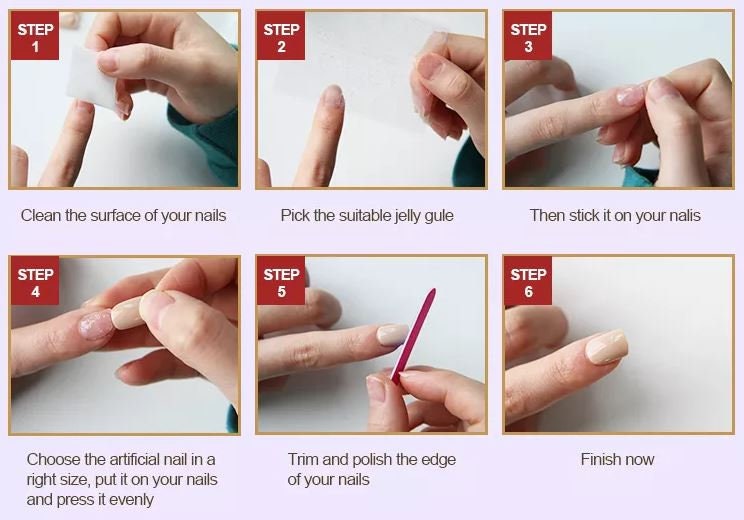 STEP 1

Clean the surface of your nails

STEP 2

Pick the suitable jelly gule

STEP 3

Then stick it on your nalis

STEP 4

Choose the artificial nail in a right size, put it on your nails and press it evenly

STEP 5

Trim and polish the edge of your nails

STEP 6

Finish now