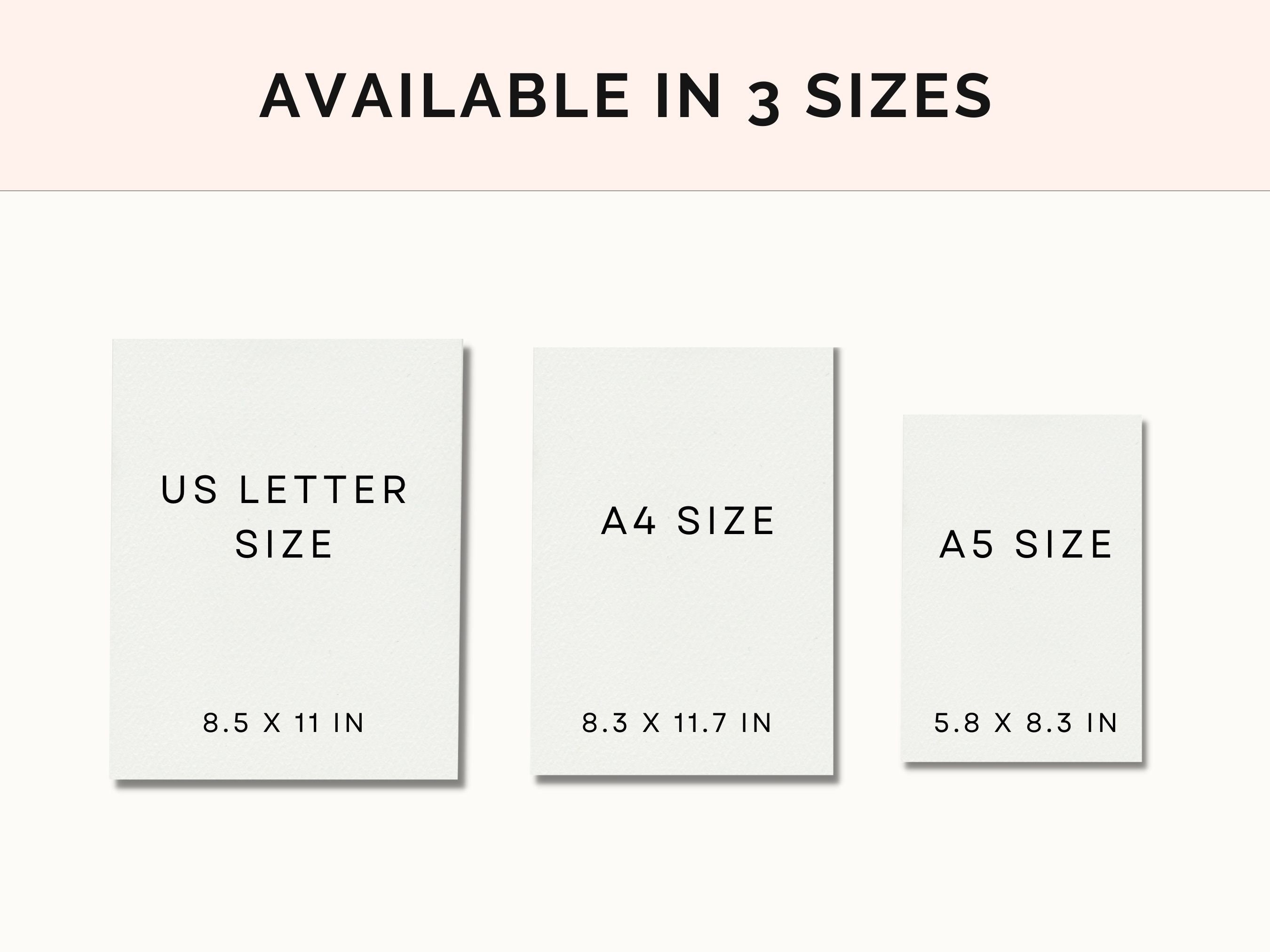 AVAILABLE IN 3 SIZES

US LETTER SIZE

8.5 X 11 IN

A4 SIZE

8.3 X 11.7 IN

A5 SIZE

5.8 X 8.3 IN