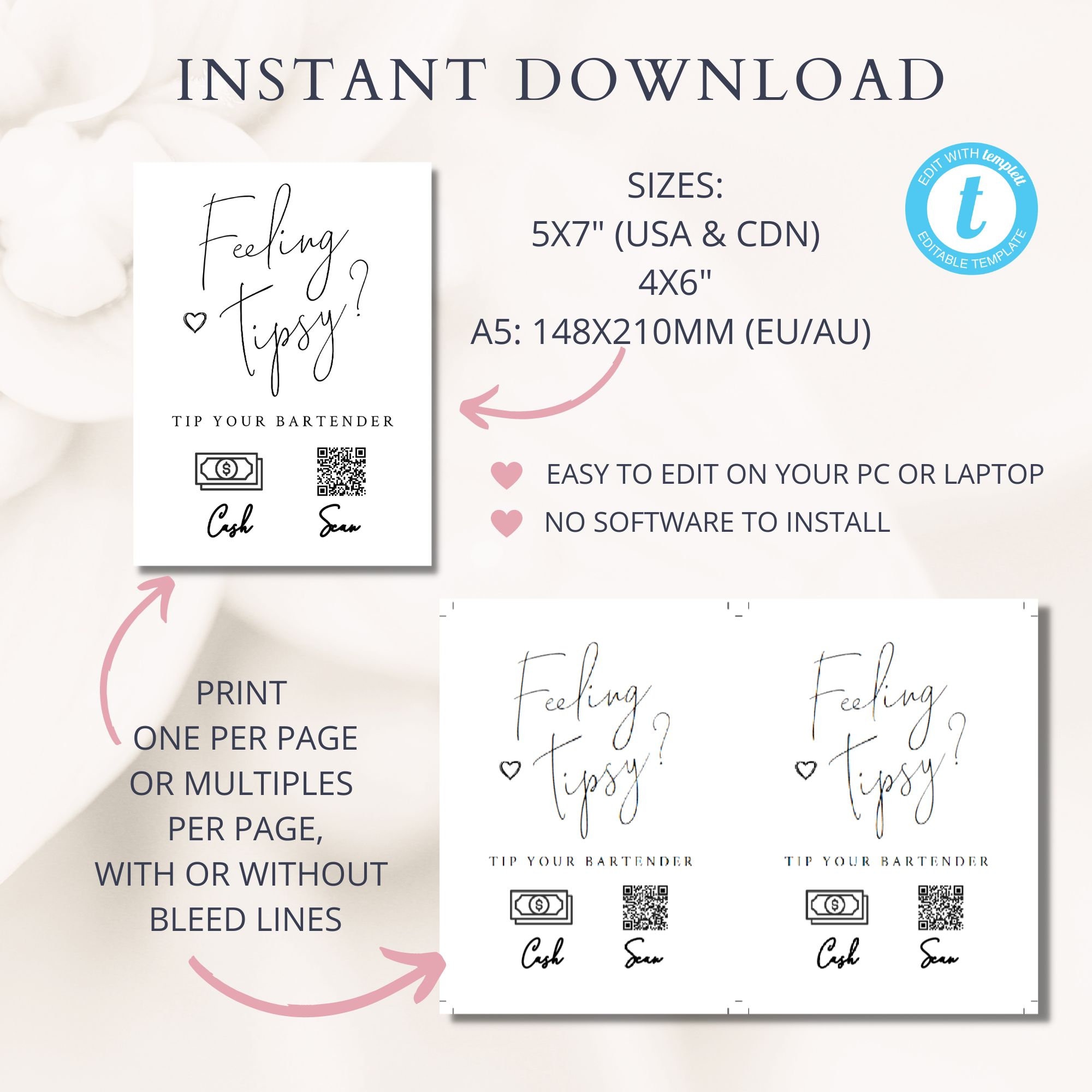 INSTANT DOWNLOAD

Feeling Tipsy?

TIP YOUR BARTENDER

$

Cash

Scan

SIZES:
5X7" (USA & CDN)
4X6"
A5: 148X210MM (EU/AU)

EDIT WITH templett
t
EDITABLE TEMPLATE

EASY TO EDIT ON YOUR PC OR LAPTOP

NO SOFTWARE TO INSTALL

PRINT
ONE PER PAGE
OR MULTIPLES
PER PAGE,
WITH OR WITHOUT
BLEED LINES

Feeling Tipsy?

TIP YOUR BARTENDER

$

Cash

Scan

Feeling Tipsy?

TIP YOUR BARTENDER

$

Cash

Scan