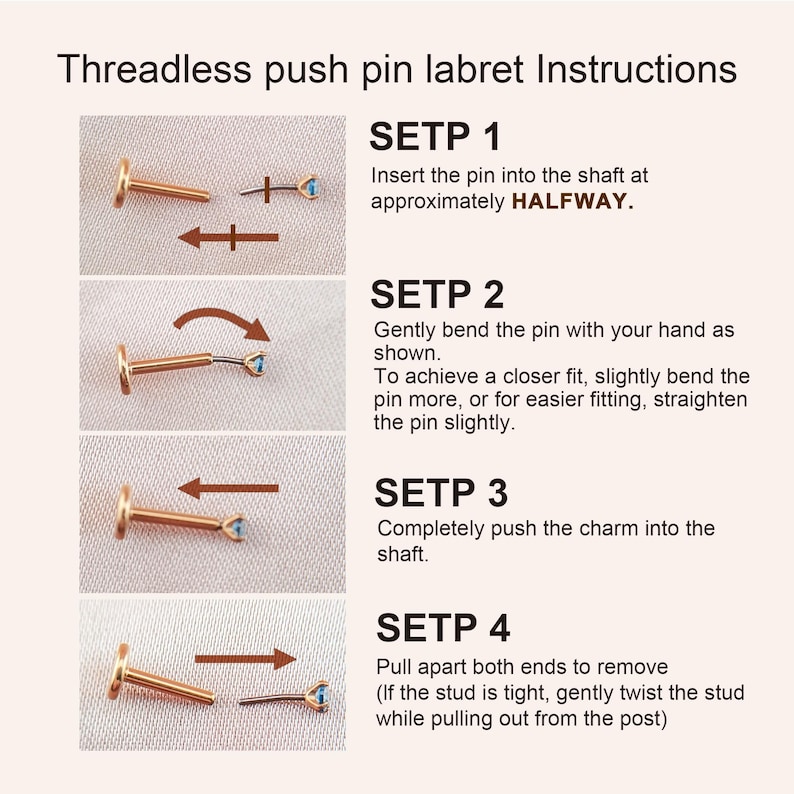 Threadless push pin labret Instructions

SETP 1
Insert the pin into the shaft at approximately HALFWAY.

SETP 2
Gently bend the pin with your hand as shown.
To achieve a closer fit, slightly bend the pin more, or for easier fitting, straighten the pin slightly.

SETP 3
Completely push the charm into the shaft.

SETP 4
Pull apart both ends to remove
(If the stud is tight, gently twist the stud while pulling out from the post)