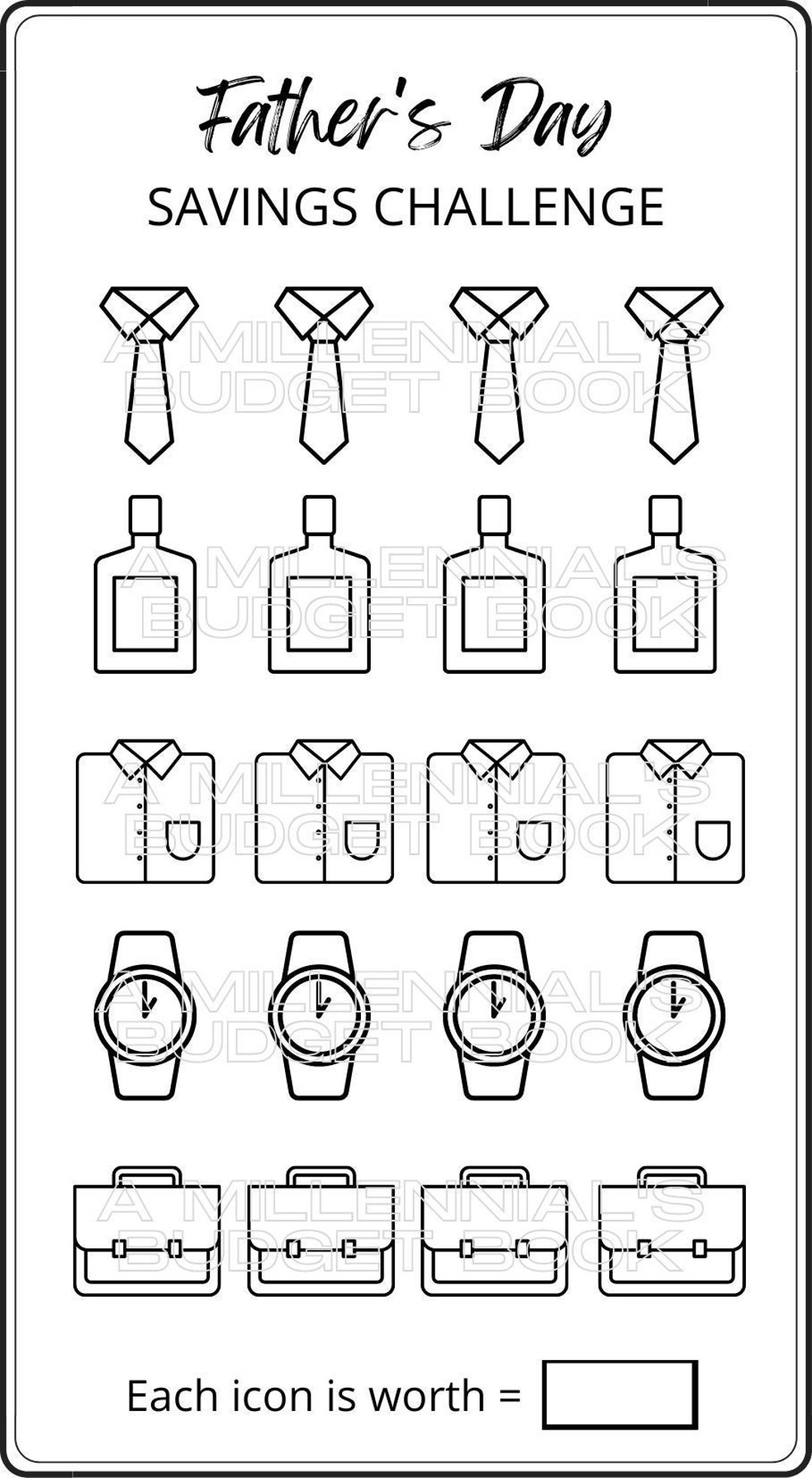 Father's Day
SAVINGS CHALLENGE

A MILLENNIAL'S BUDGET BOOK

A MILLENNIAL'S BUDGET BOOK

A MILLENNIAL'S BUDGET BOOK

A MILLENNIAL'S BUDGET BOOK

A MILLENNIAL'S BUDGET BOOK

Each icon is worth =