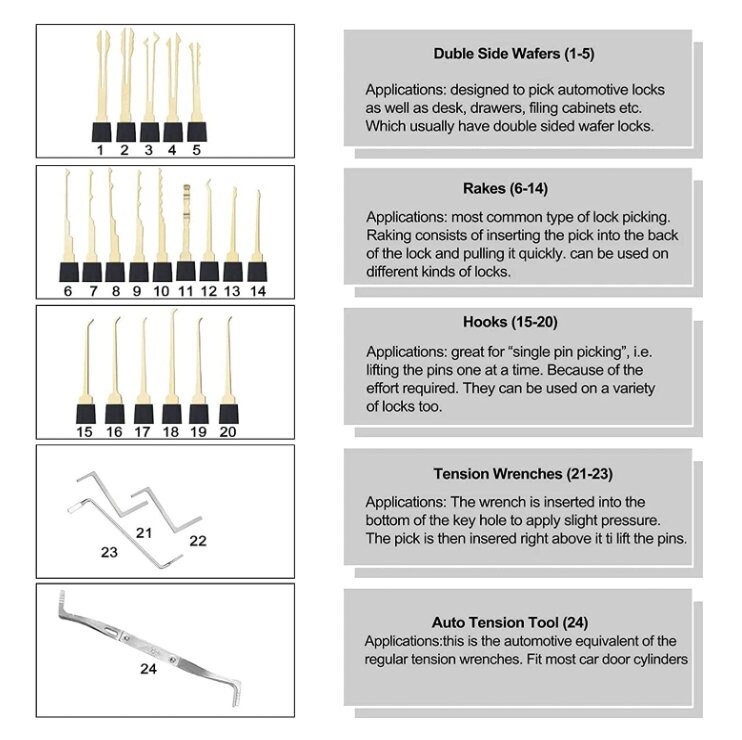 1 2 3 4 5

Duble Side Wafers (1-5)

Applications: designed to pick automotive locks as well as desk, drawers, filing cabinets etc. Which usually have double sided wafer locks.

6 7 8 9 10 11 12 13 14

Rakes (6-14)

Applications: most common type of lock picking. Raking consists of inserting the pick into the back of the lock and pulling it quickly. can be used on different kinds of locks.

15 16 17 18 19 20

Hooks (15-20)

Applications: great for "single pin picking", i.e. lifting the pins one at a time. Because of the effort required. They can be used on a variety of locks too.

21 22 23

Tension Wrenches (21-23)

Applications: The wrench is inserted into the bottom of the key hole to apply slight pressure. The pick is then insered right above it ti lift the pins.

24

Auto Tension Tool (24)

Applications:this is the automotive equivalent of the regular tension wrenches. Fit most car door cylinders