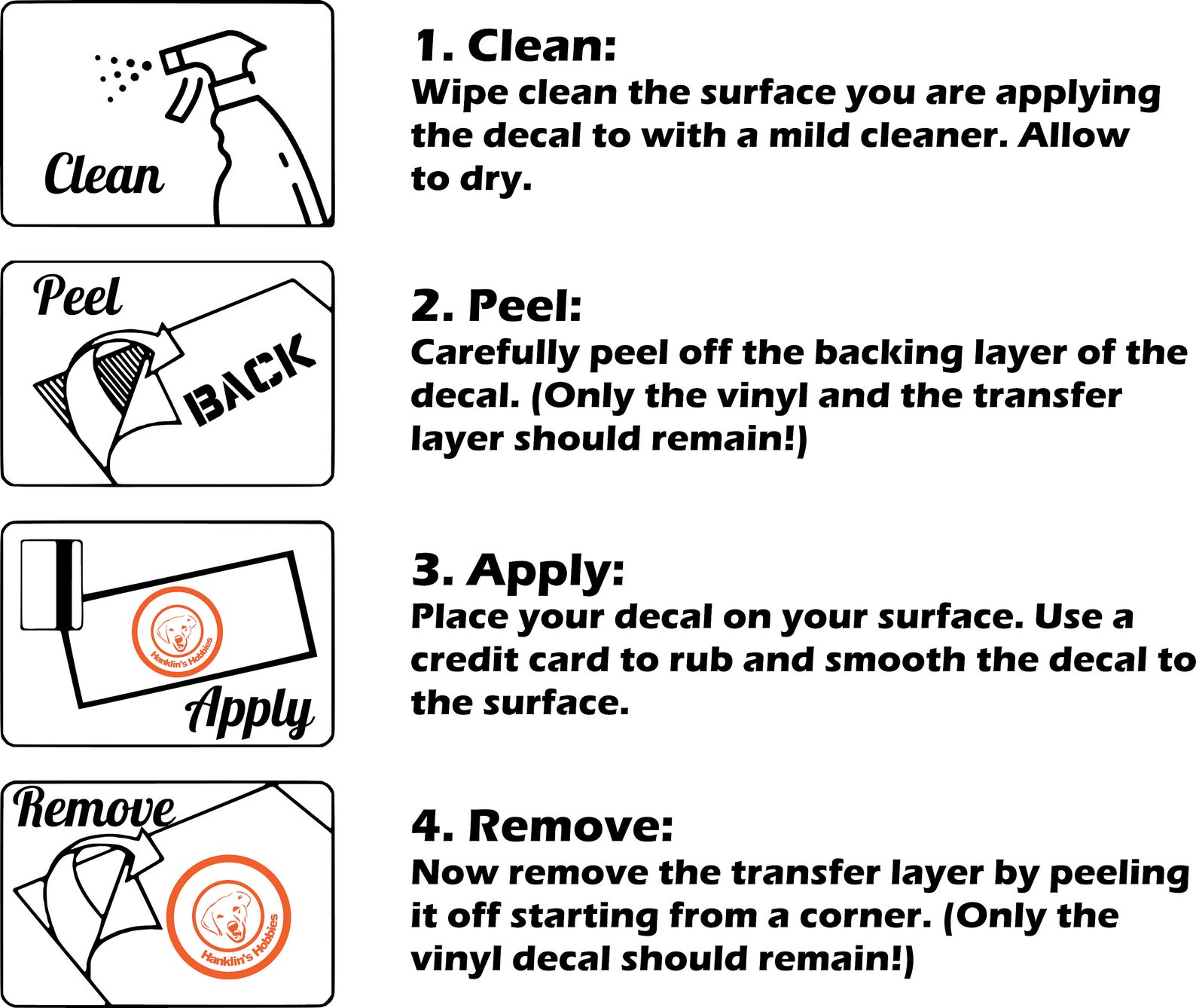 Clean

1. Clean:
Wipe clean the surface you are applying the decal to with a mild cleaner. Allow to dry.

Peel

BACK

2. Peel:
Carefully peel off the backing layer of the decal. (Only the vinyl and the transfer layer should remain!)

Hanklin's Hobbies

Apply

3. Apply:
Place your decal on your surface. Use a credit card to rub and smooth the decal to the surface.

Remove

Hanklin's Hobbies

4. Remove:
Now remove the transfer layer by peeling it off starting from a corner. (Only the vinyl decal should remain!)