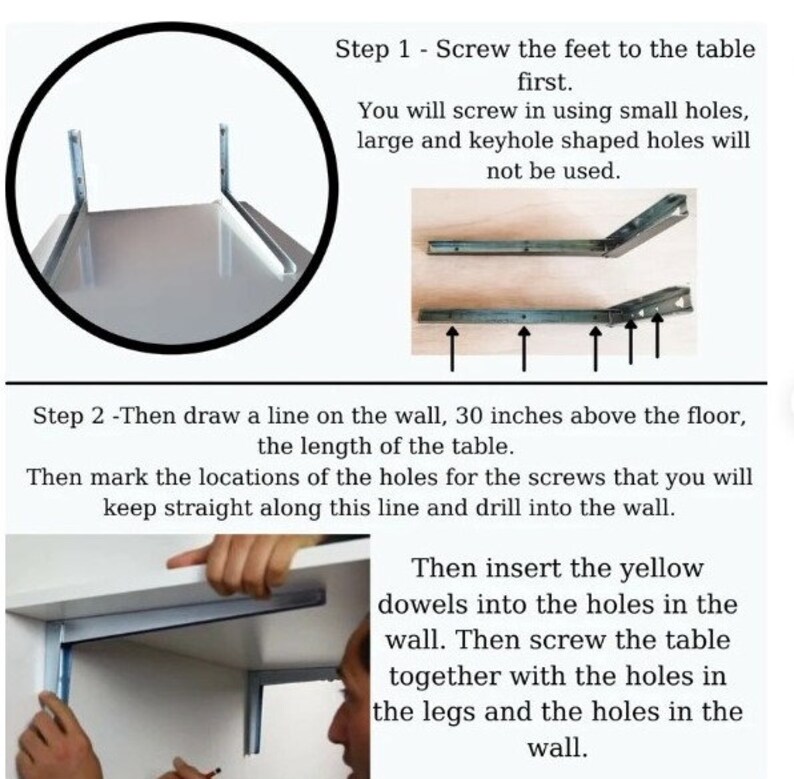 Step 1 - Screw the feet to the table first.
You will screw in using small holes, large and keyhole shaped holes will not be used.

Step 2 -Then draw a line on the wall, 30 inches above the floor, the length of the table.
Then mark the locations of the holes for the screws that you will keep straight along this line and drill into the wall.

Then insert the yellow dowels into the holes in the wall. Then screw the table together with the holes in the legs and the holes in the wall.