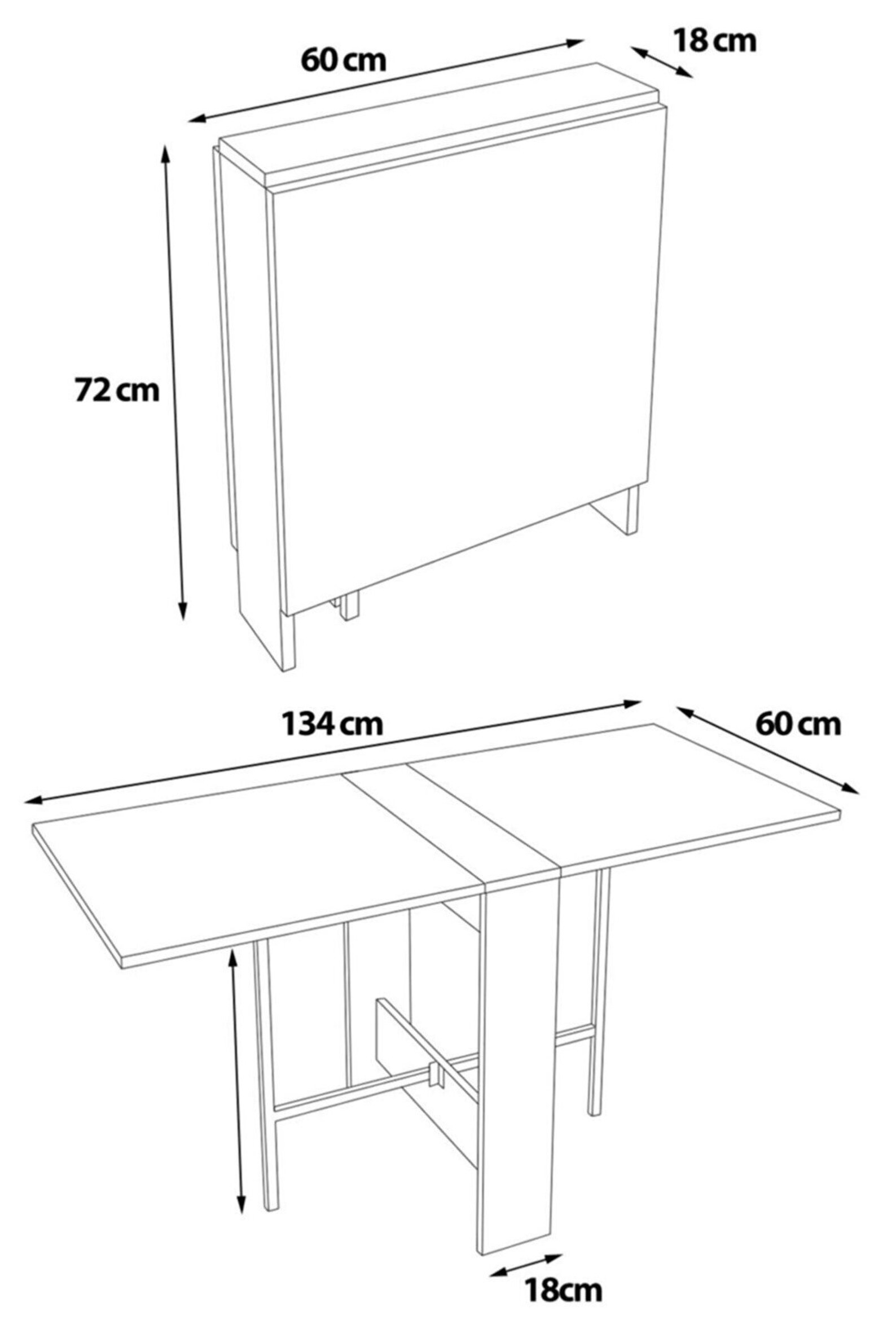 60 cm
18 cm
72 cm
134 cm
60 cm
18cm