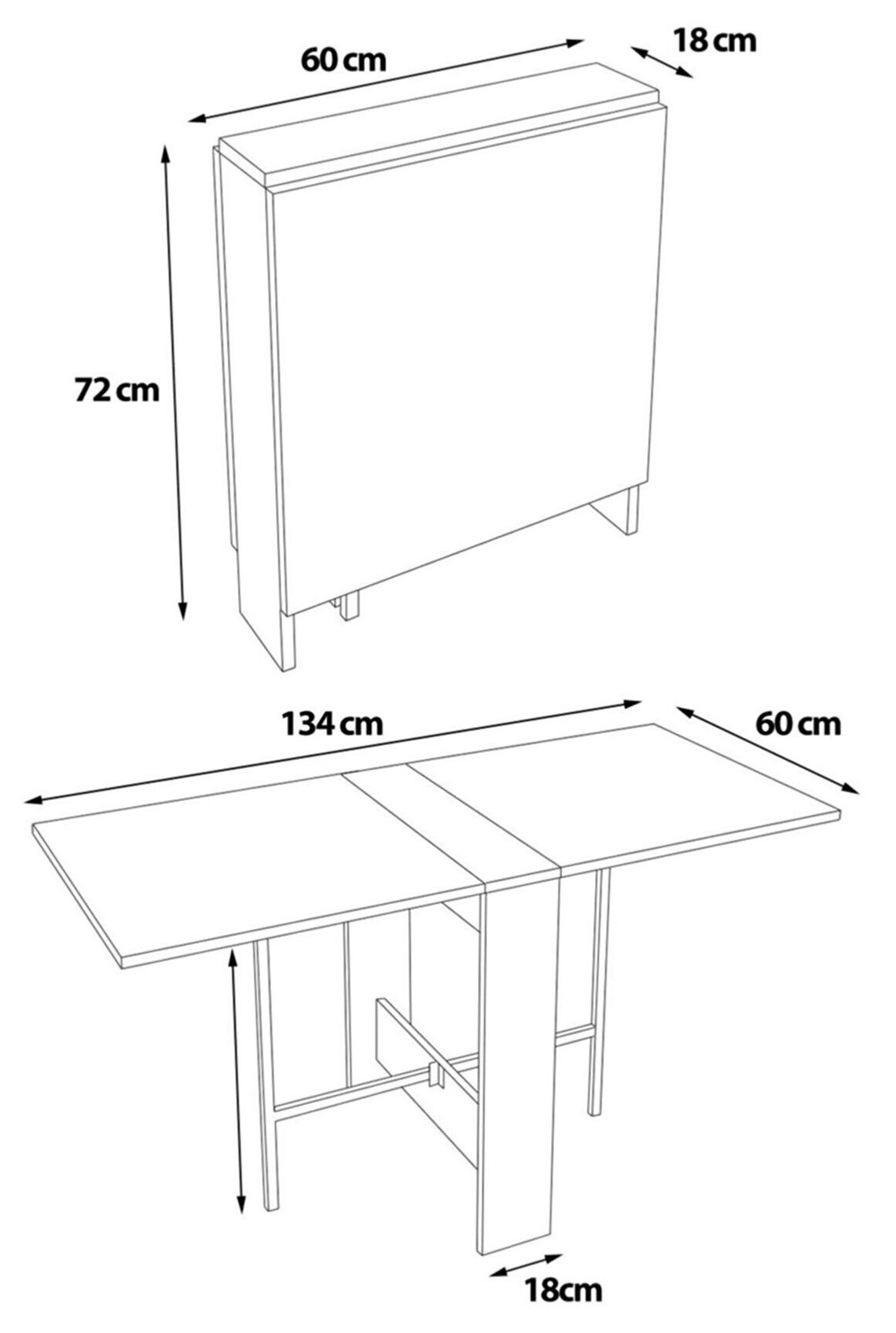 60 cm
18 cm
72 cm
134 cm
60 cm
18cm