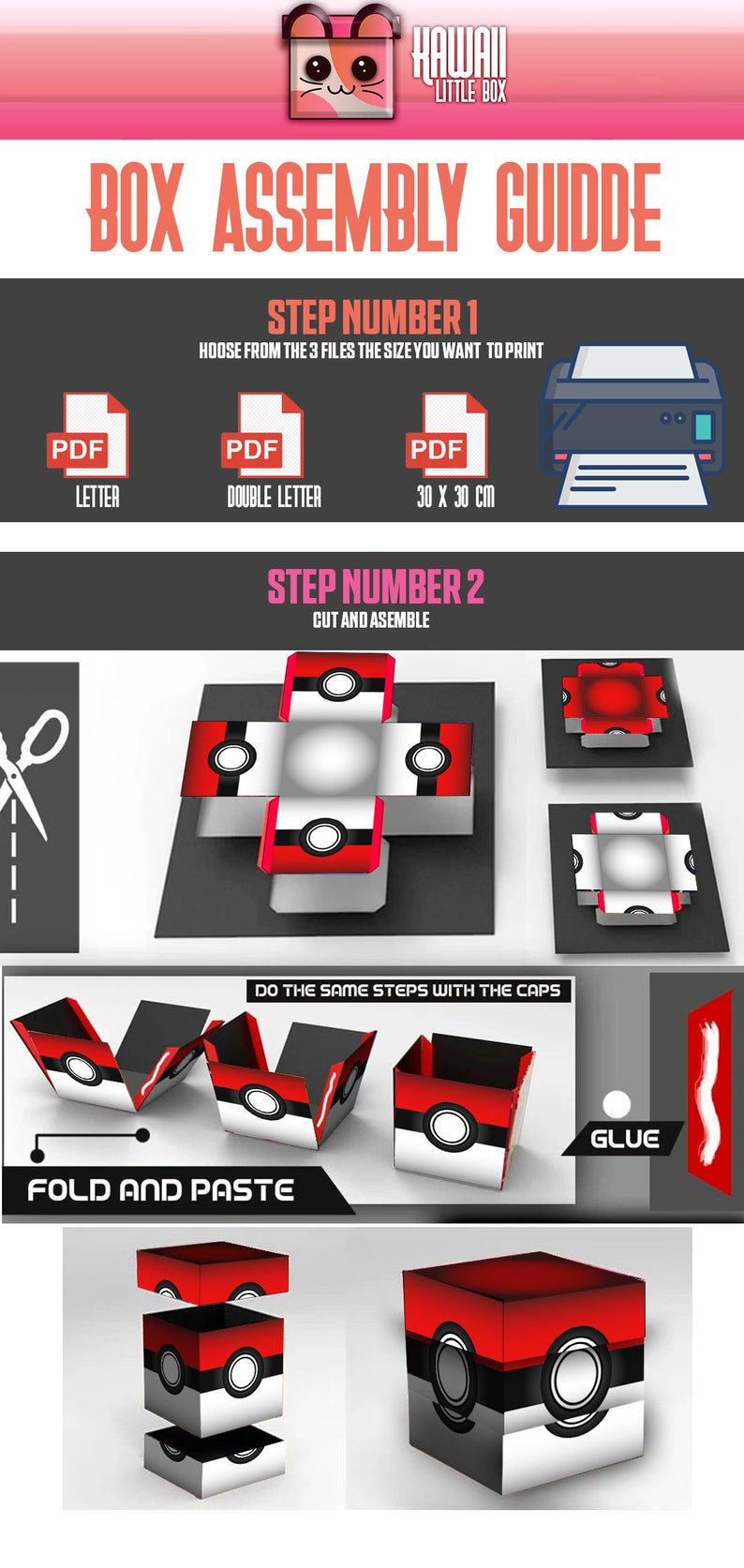 KAWAII
LITTLE BOX

BOX ASSEMBLY GUIDDE

STEP NUMBER 1
HOOSE FROM THE 3 FILES THE SIZE YOU WANT TO PRINT

PDF
LETTER

PDF
DOUBLE LETTER

PDF
30 X 30 CM

STEP NUMBER 2
CUT AND ASEMBLE

DO THE SAME STEPS WITH THE CAPS

GLUE

FOLD AND PASTE