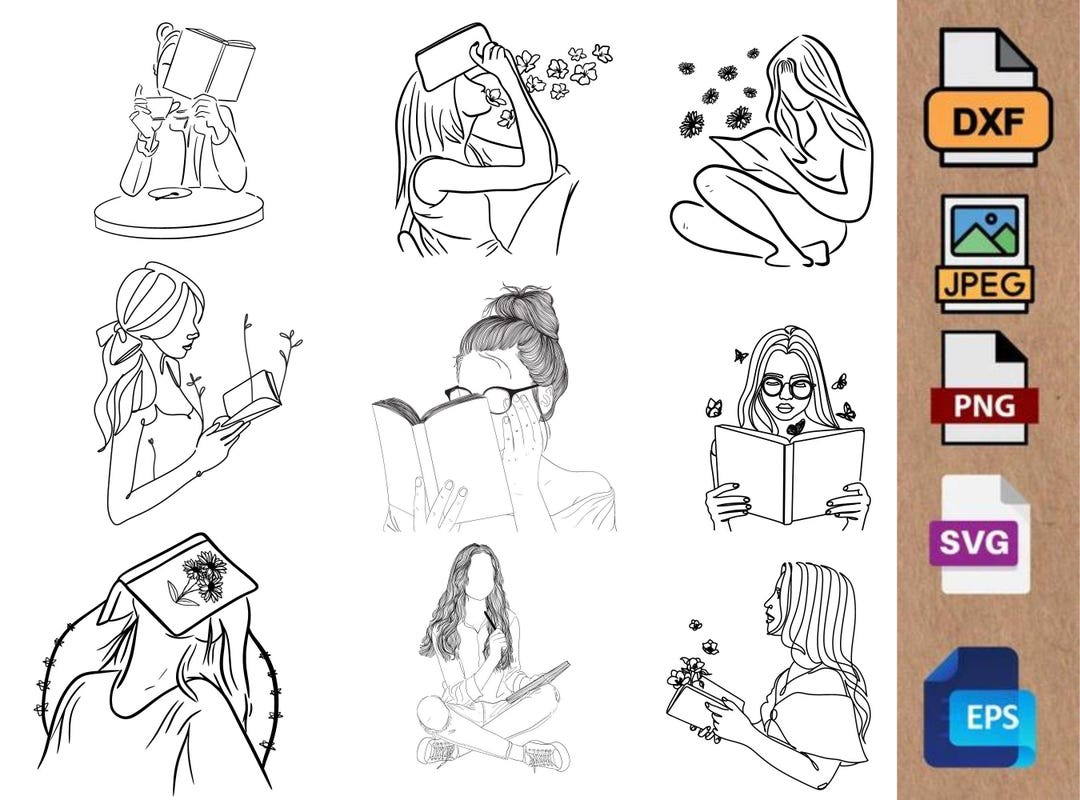 DXF
JPEG
PNG
SVG
EPS