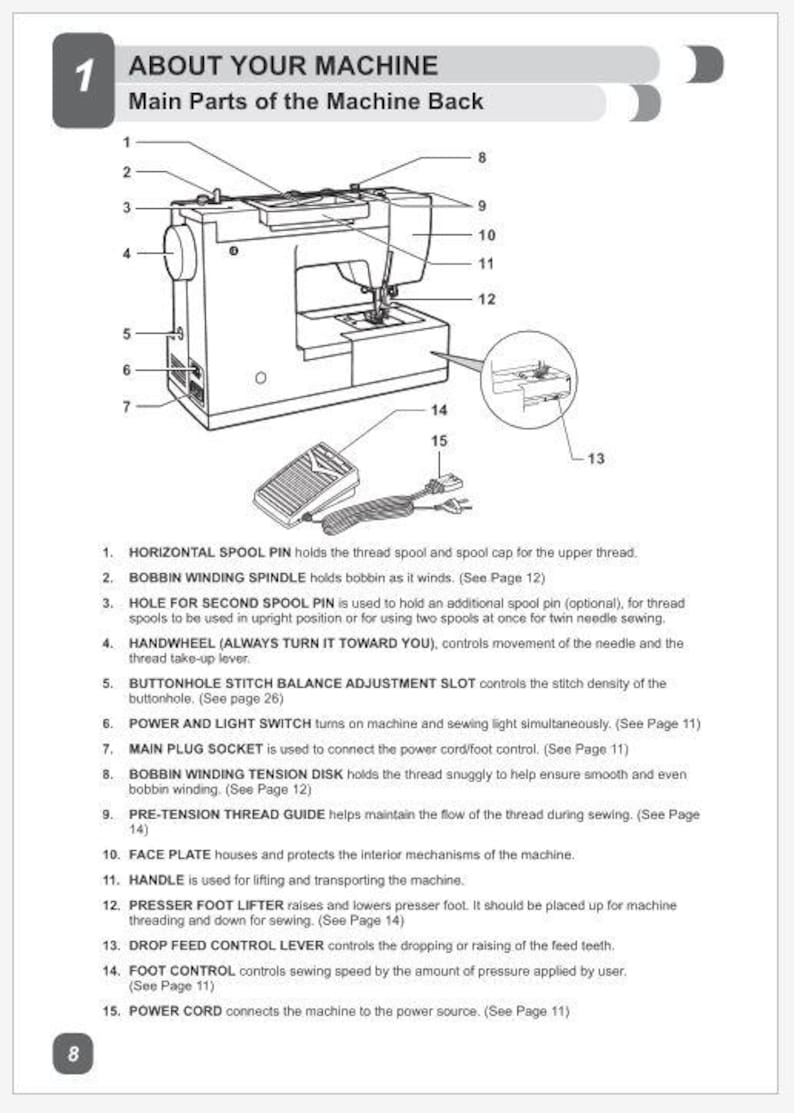 1

ABOUT YOUR MACHINE

Main Parts of the Machine Back

1
2
3
4
5
6
7
8
9
10
11
12
13
14
15

1. HORIZONTAL SPOOL PIN holds the thread spool and spool cap for the upper thread.

2. BOBBIN WINDING SPINDLE holds bobbin as it winds. (See Page 12)

3. HOLE FOR SECOND SPOOL PIN is used to hold an additional spool pin (optional), for thread spools to be used in upright position or for using two spools at once for twin needle sewing.

4. HANDWHEEL (ALWAYS TURN IT TOWARD YOU), controls movement of the needle and the thread take-up lever.

5. BUTTONHOLE STITCH BALANCE ADJUSTMENT SLOT controls the stitch density of the buttonhole. (See page 26)

6. POWER AND LIGHT SWITCH turns on machine and sewing light simultaneously. (See Page 11)

7. MAIN PLUG SOCKET is used to connect the power cord/foot control. (See Page 11)

8. BOBBIN WINDING TENSION DISK holds the thread snuggly to help ensure smooth and even bobbin winding. (See Page 12)

9. PRE-TENSION THREAD GUIDE helps maintain the flow of the thread during sewing. (See Page 14)

10. FACE PLATE houses and protects the interior mechanisms of the machine.

11. HANDLE is used for lifting and transporting the machine.

12. PRESSER FOOT LIFTER raises and lowers presser foot. It should be placed up for machine threading and down for sewing. (See Page 14)

13. DROP FEED CONTROL LEVER controls the dropping or raising of the feed teeth.

14. FOOT CONTROL controls sewing speed by the amount of pressure applied by user. (See Page 11)

15. POWER CORD connects the machine to the power source. (See Page 11)

8