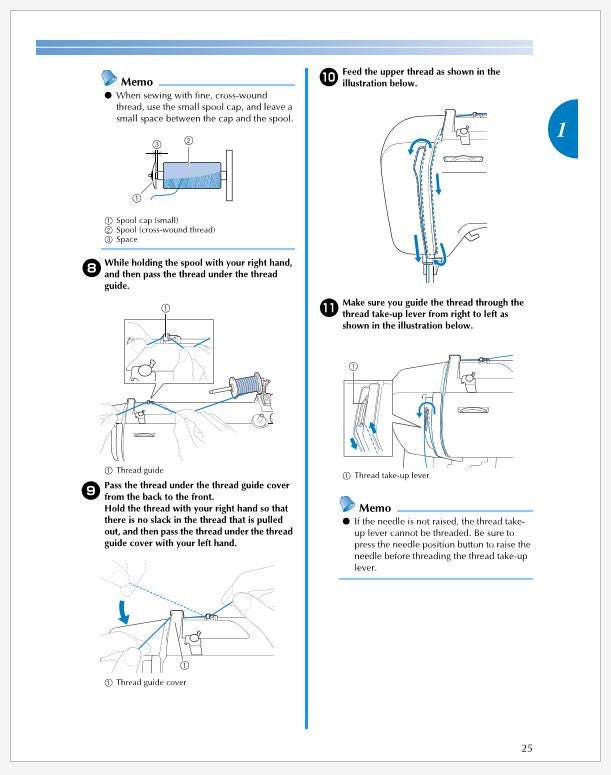 Memo

● When sewing with fine, cross-wound thread, use the small spool cap, and leave a small space between the cap and the spool.

③ ②

①

① Spool cap (small)
② Spool (cross-wound thread)
③ Space

8 While holding the spool with your right hand, and then pass the thread under the thread guide.

①

① Thread guide

9 Pass the thread under the thread guide cover from the back to the front.
Hold the thread with your right hand so that there is no slack in the thread that is pulled out, and then pass the thread under the thread guide cover with your left hand.

①

① Thread guide cover

10 Feed the upper thread as shown in the illustration below.

11 Make sure you guide the thread through the thread take-up lever from right to left as shown in the illustration below.

①

① Thread take-up lever

Memo

● If the needle is not raised, the thread take-up lever cannot be threaded. Be sure to press the needle position button to raise the needle before threading the thread take-up lever.

1

25