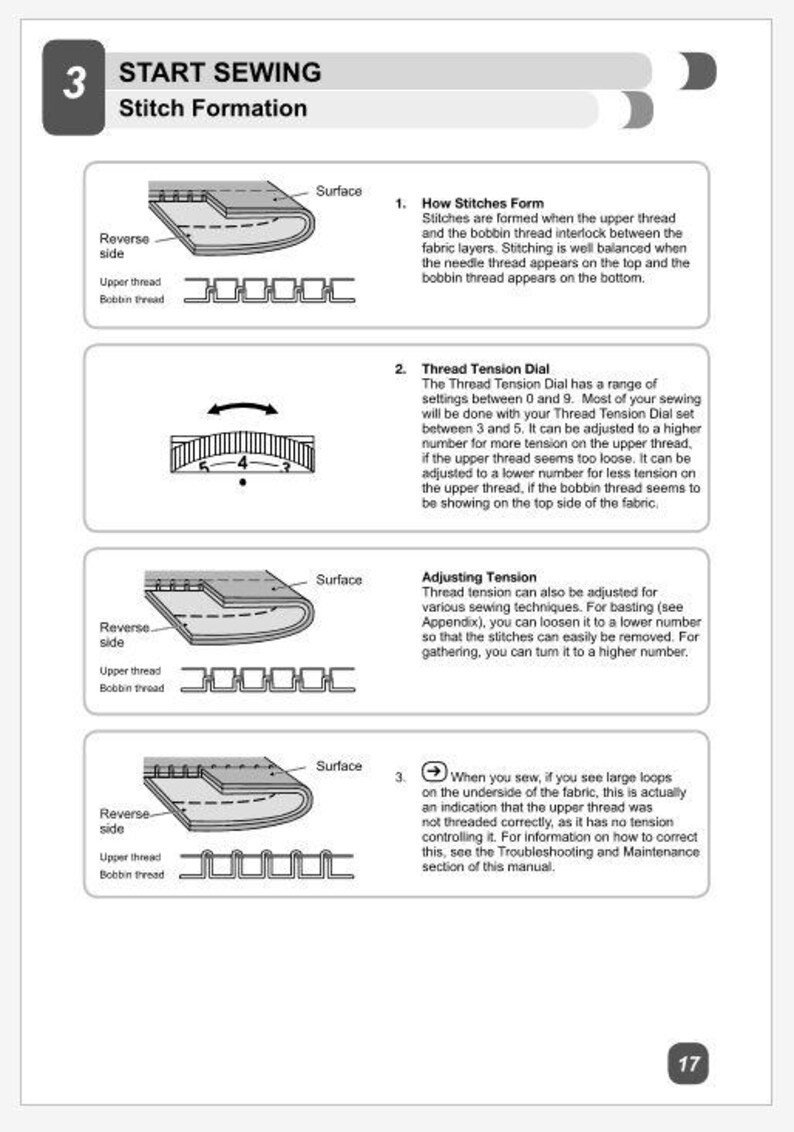 3

START SEWING

Stitch Formation

Surface

Reverse side

Upper thread

Bobbin thread

1. How Stitches Form
Stitches are formed when the upper thread and the bobbin thread interlock between the fabric layers. Stitching is well balanced when the needle thread appears on the top and the bobbin thread appears on the bottom.

5 4 3

2. Thread Tension Dial
The Thread Tension Dial has a range of settings between 0 and 9. Most of your sewing will be done with your Thread Tension Dial set between 3 and 5. It can be adjusted to a higher number for more tension on the upper thread, if the upper thread seems too loose. It can be adjusted to a lower number for less tension on the upper thread, if the bobbin thread seems to be showing on the top side of the fabric.

Surface

Reverse side

Upper thread

Bobbin thread

Adjusting Tension
Thread tension can also be adjusted for various sewing techniques. For basting (see Appendix), you can loosen it to a lower number so that the stitches can easily be removed. For gathering, you can turn it to a higher number.

Surface

Reverse side

Upper thread

Bobbin thread

3. When you sew, if you see large loops on the underside of the fabric, this is actually an indication that the upper thread was not threaded correctly, as it has no tension controlling it. For information on how to correct this, see the Troubleshooting and Maintenance section of this manual.

17