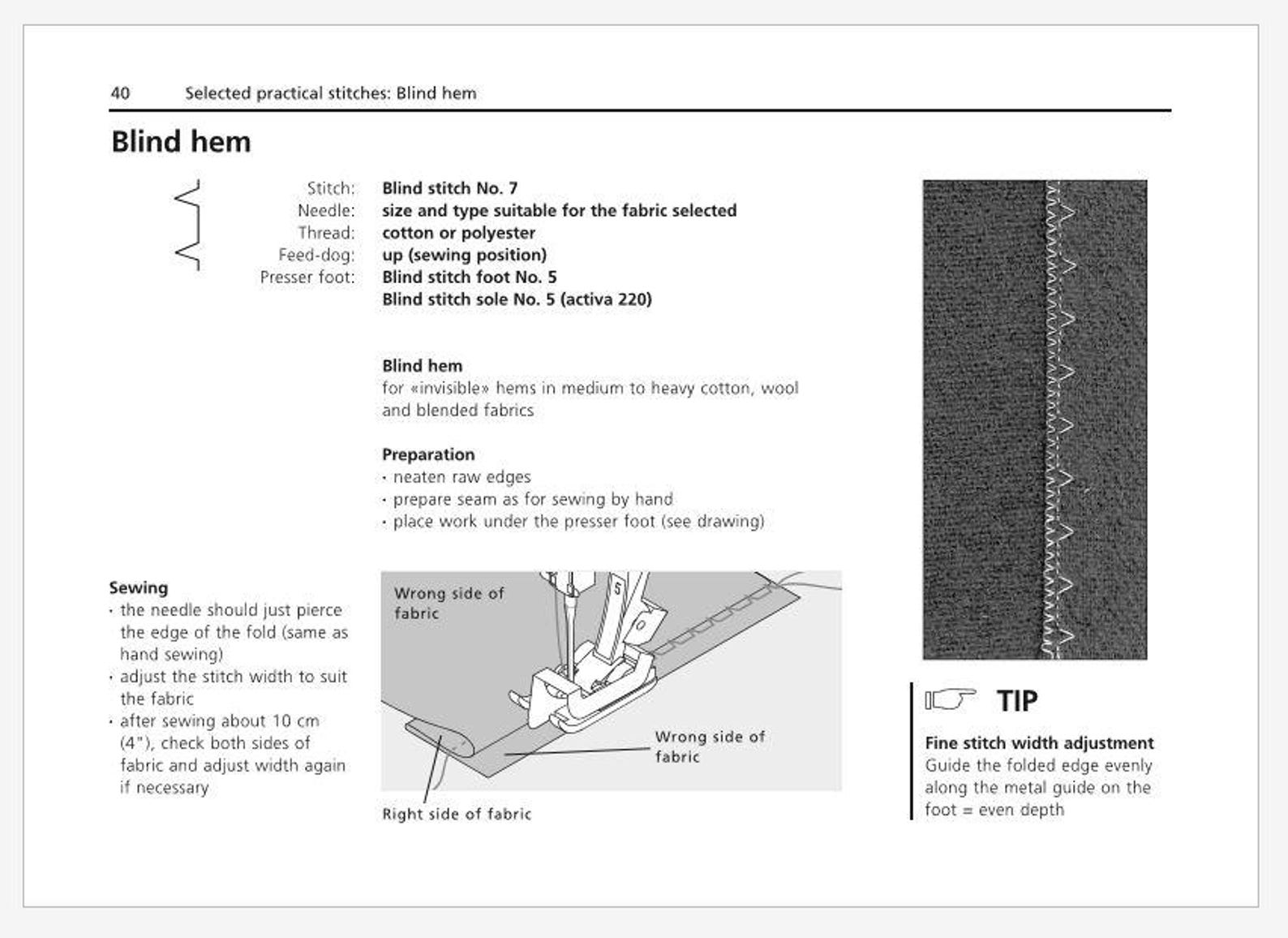 40 Selected practical stitches: Blind hem

Blind hem

Stitch: Blind stitch No. 7
Needle: size and type suitable for the fabric selected
Thread: cotton or polyester
Feed-dog: up (sewing position)
Presser foot: Blind stitch foot No. 5
Blind stitch sole No. 5 (activa 220)

Blind hem
for «invisible» hems in medium to heavy cotton, wool and blended fabrics

Preparation
· neaten raw edges
· prepare seam as for sewing by hand
· place work under the presser foot (see drawing)

Sewing
· the needle should just pierce the edge of the fold (same as hand sewing)
· adjust the stitch width to suit the fabric
· after sewing about 10 cm (4"), check both sides of fabric and adjust width again if necessary

Wrong side of fabric

Wrong side of fabric

Right side of fabric

TIP

Fine stitch width adjustment
Guide the folded edge evenly along the metal guide on the foot = even depth