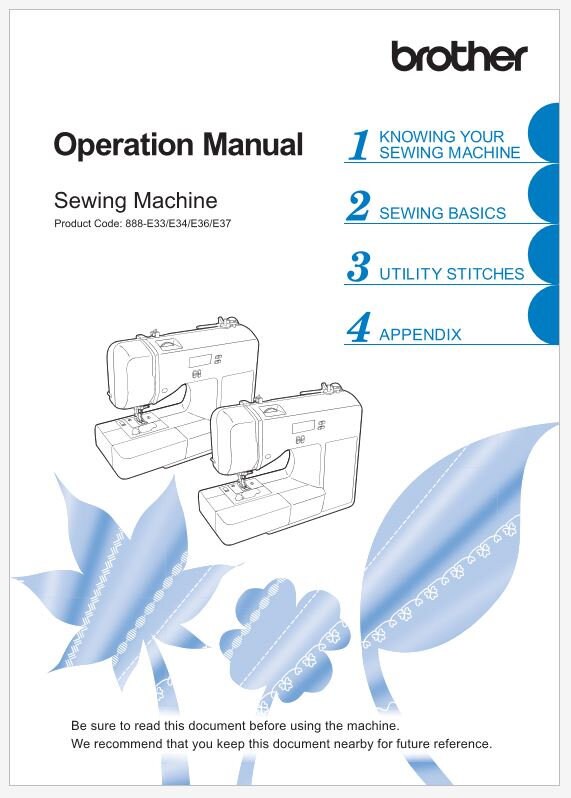 brother

Operation Manual

Sewing Machine

Product Code: 888-E33/E34/E36/E37

1 KNOWING YOUR SEWING MACHINE

2 SEWING BASICS

3 UTILITY STITCHES

4 APPENDIX

Be sure to read this document before using the machine.
We recommend that you keep this document nearby for future reference.