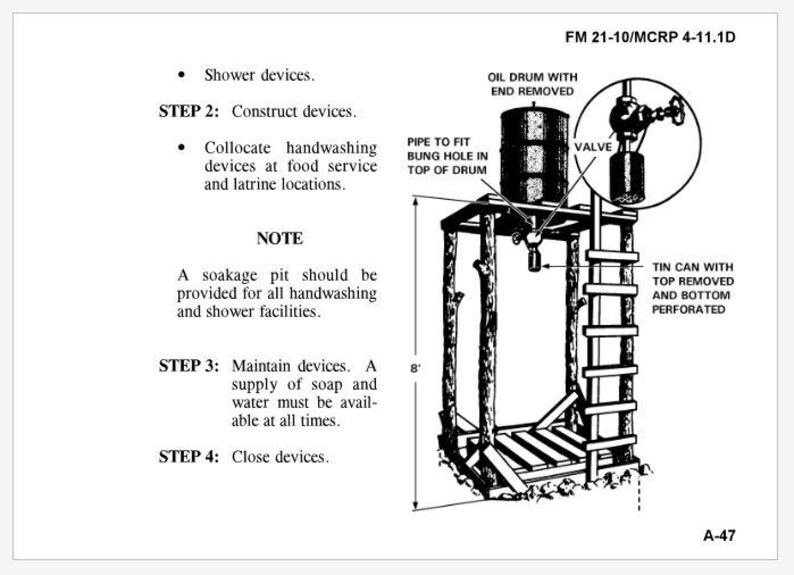 FM 21-10/MCRP 4-11.1D

• Shower devices.

STEP 2: Construct devices.

• Collocate handwashing devices at food service and latrine locations.

NOTE

A soakage pit should be provided for all handwashing and shower facilities.

STEP 3: Maintain devices. A supply of soap and water must be available at all times.

STEP 4: Close devices.

OIL DRUM WITH END REMOVED

PIPE TO FIT BUNG HOLE IN TOP OF DRUM

VALVE

TIN CAN WITH TOP REMOVED AND BOTTOM PERFORATED

8'

A-47