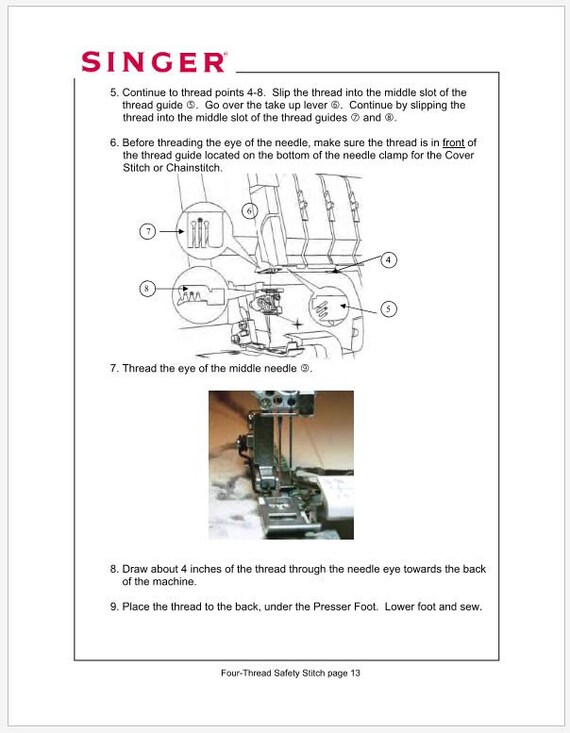 SINGER®

5. Continue to thread points 4-8. Slip the thread into the middle slot of the thread guide ⑤. Go over the take up lever ⑥. Continue by slipping the thread into the middle slot of the thread guides ⑦ and ⑧.

6. Before threading the eye of the needle, make sure the thread is in front of the thread guide located on the bottom of the needle clamp for the Cover Stitch or Chainstitch.

6

7

4

8

5

7. Thread the eye of the middle needle ⑨.

8. Draw about 4 inches of the thread through the needle eye towards the back of the machine.

9. Place the thread to the back, under the Presser Foot. Lower foot and sew.

Four-Thread Safety Stitch page 13