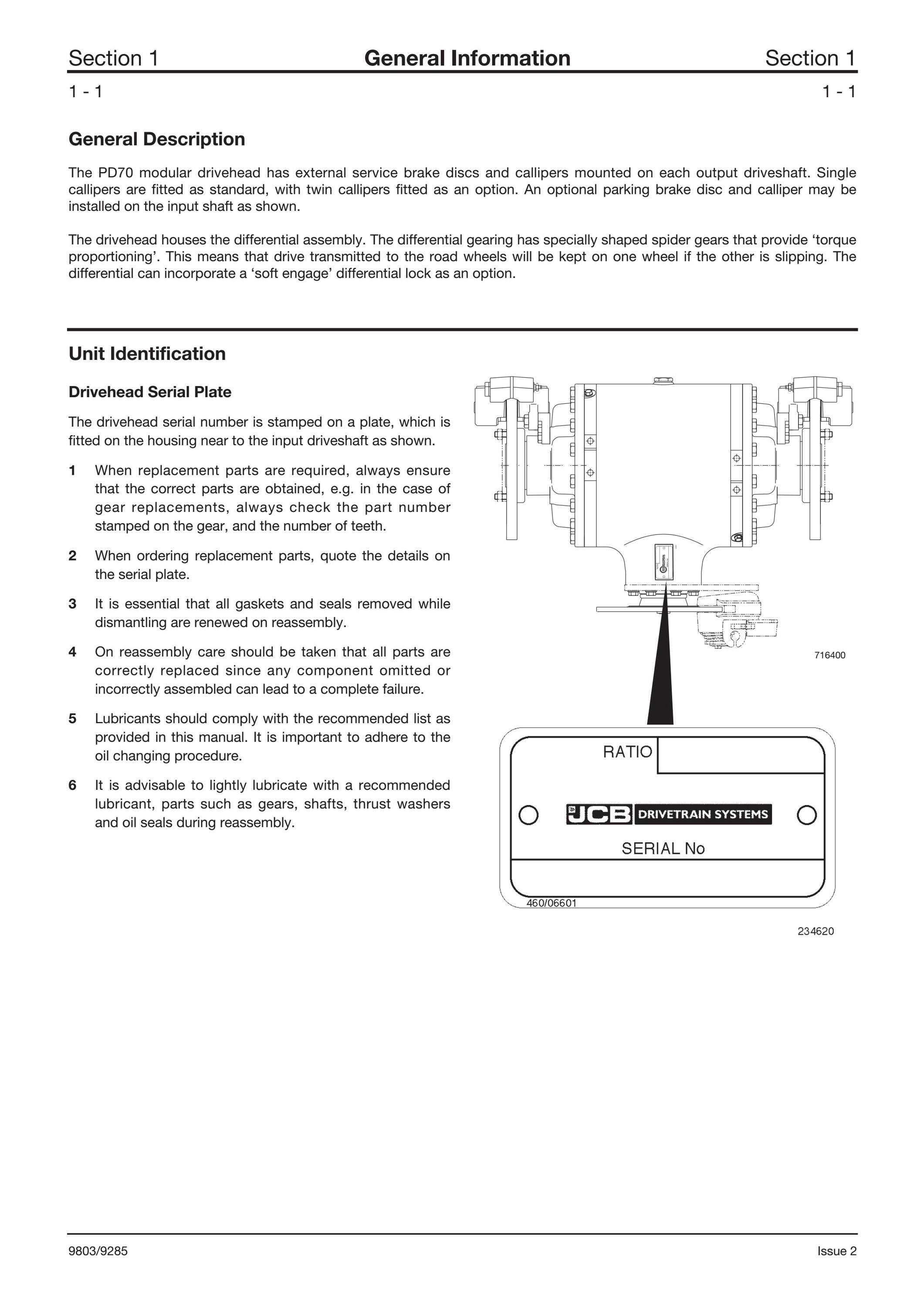 Section 1 General Information Section 1

1 - 1 1 - 1

General Description

The PD70 modular drivehead has external service brake discs and callipers mounted on each output driveshaft. Single callipers are fitted as standard, with twin callipers fitted as an option. An optional parking brake disc and calliper may be installed on the input shaft as shown.

The drivehead houses the differential assembly. The differential gearing has specially shaped spider gears that provide 'torque proportioning'. This means that drive transmitted to the road wheels will be kept on one wheel if the other is slipping. The differential can incorporate a 'soft engage' differential lock as an option.

Unit Identification

Drivehead Serial Plate

The drivehead serial number is stamped on a plate, which is fitted on the housing near to the input driveshaft as shown.

1 When replacement parts are required, always ensure that the correct parts are obtained, e.g. in the case of gear replacements, always check the part number stamped on the gear, and the number of teeth.

2 When ordering replacement parts, quote the details on the serial plate.

3 It is essential that all gaskets and seals removed while dismantling are renewed on reassembly.

4 On reassembly care should be taken that all parts are correctly replaced since any component omitted or incorrectly assembled can lead to a complete failure.

5 Lubricants should comply with the recommended list as provided in this manual. It is important to adhere to the oil changing procedure.

6 It is advisable to lightly lubricate with a recommended lubricant, parts such as gears, shafts, thrust washers and oil seals during reassembly.

716400

RATIO

JCB DRIVETRAIN SYSTEMS

SERIAL No

460/06601

234620

9803/9285 Issue 2