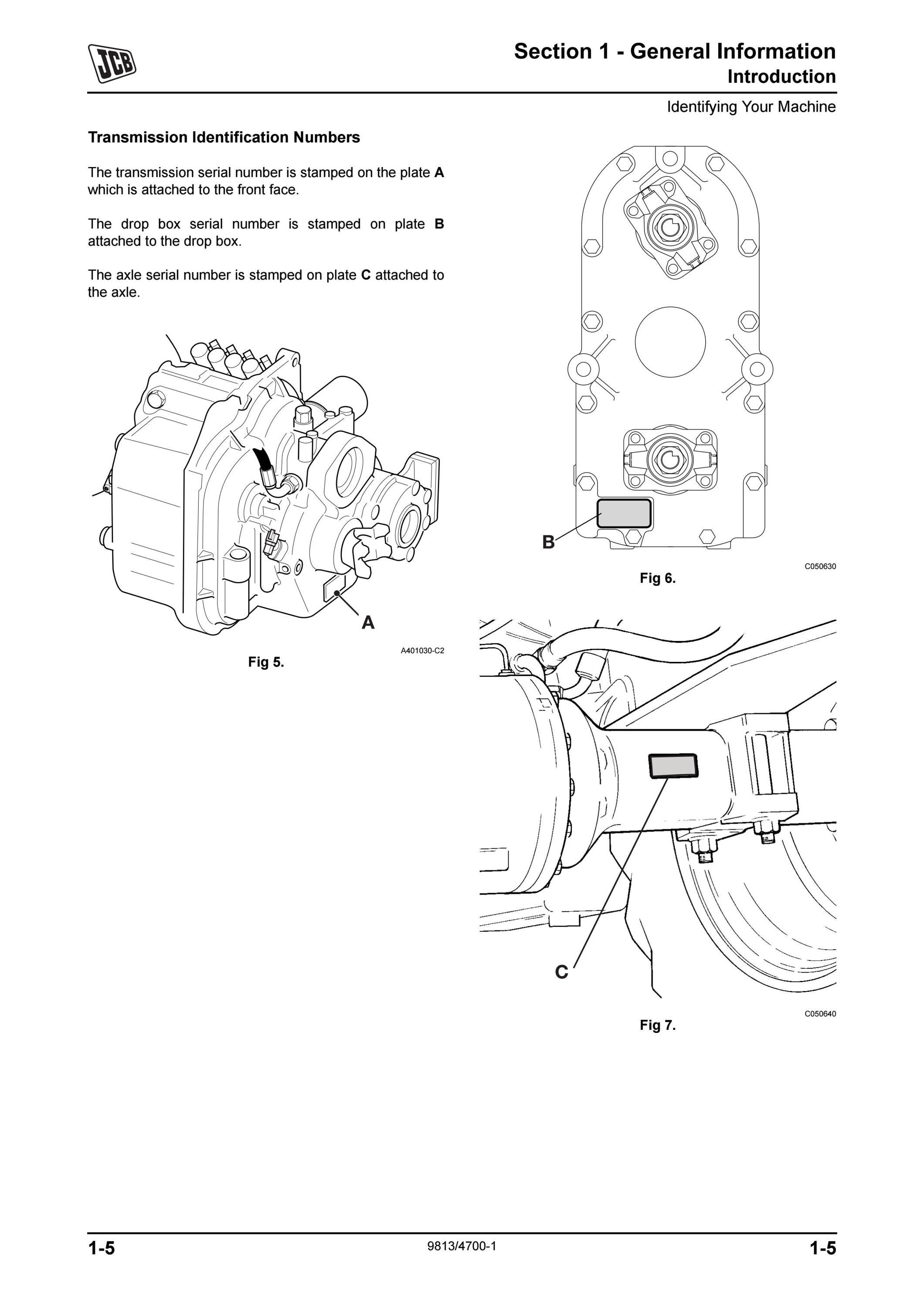 JCB

Section 1 - General Information
Introduction

Identifying Your Machine

Transmission Identification Numbers

The transmission serial number is stamped on the plate A which is attached to the front face.

The drop box serial number is stamped on plate B attached to the drop box.

The axle serial number is stamped on plate C attached to the axle.

A

A401030-C2

Fig 5.

B

C050630

Fig 6.

C

C050640

Fig 7.

1-5

9813/4700-1

1-5