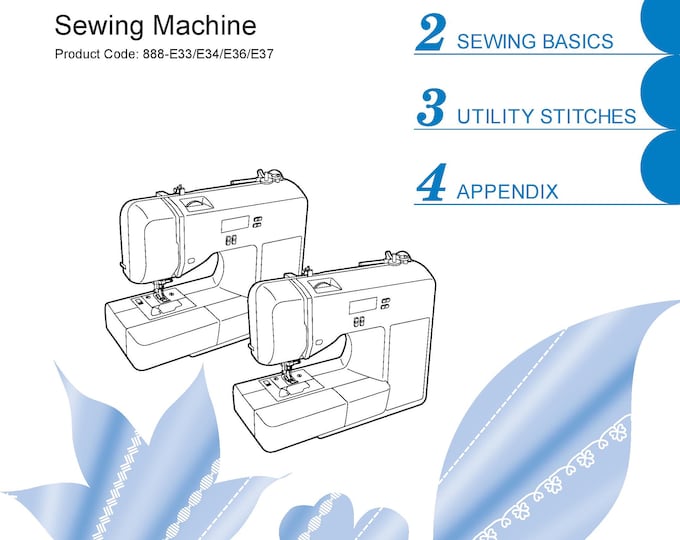 Sewing Machine

Product Code: 888-E33/E34/E36/E37

2 SEWING BASICS

3 UTILITY STITCHES

4 APPENDIX