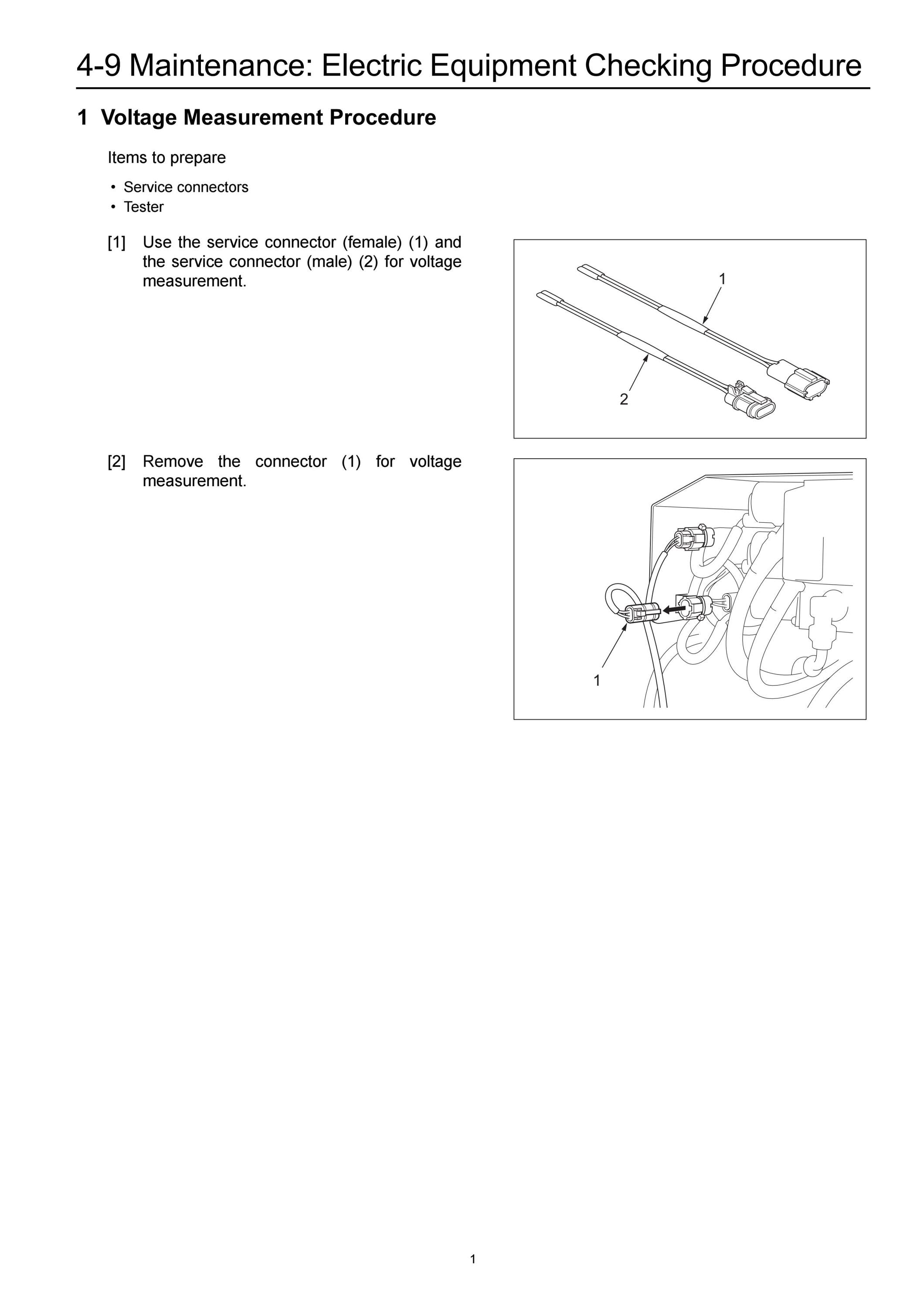 4-9 Maintenance: Electric Equipment Checking Procedure

1 Voltage Measurement Procedure

Items to prepare

• Service connectors
• Tester

[1] Use the service connector (female) (1) and the service connector (male) (2) for voltage measurement.

1

2

[2] Remove the connector (1) for voltage measurement.

1

1