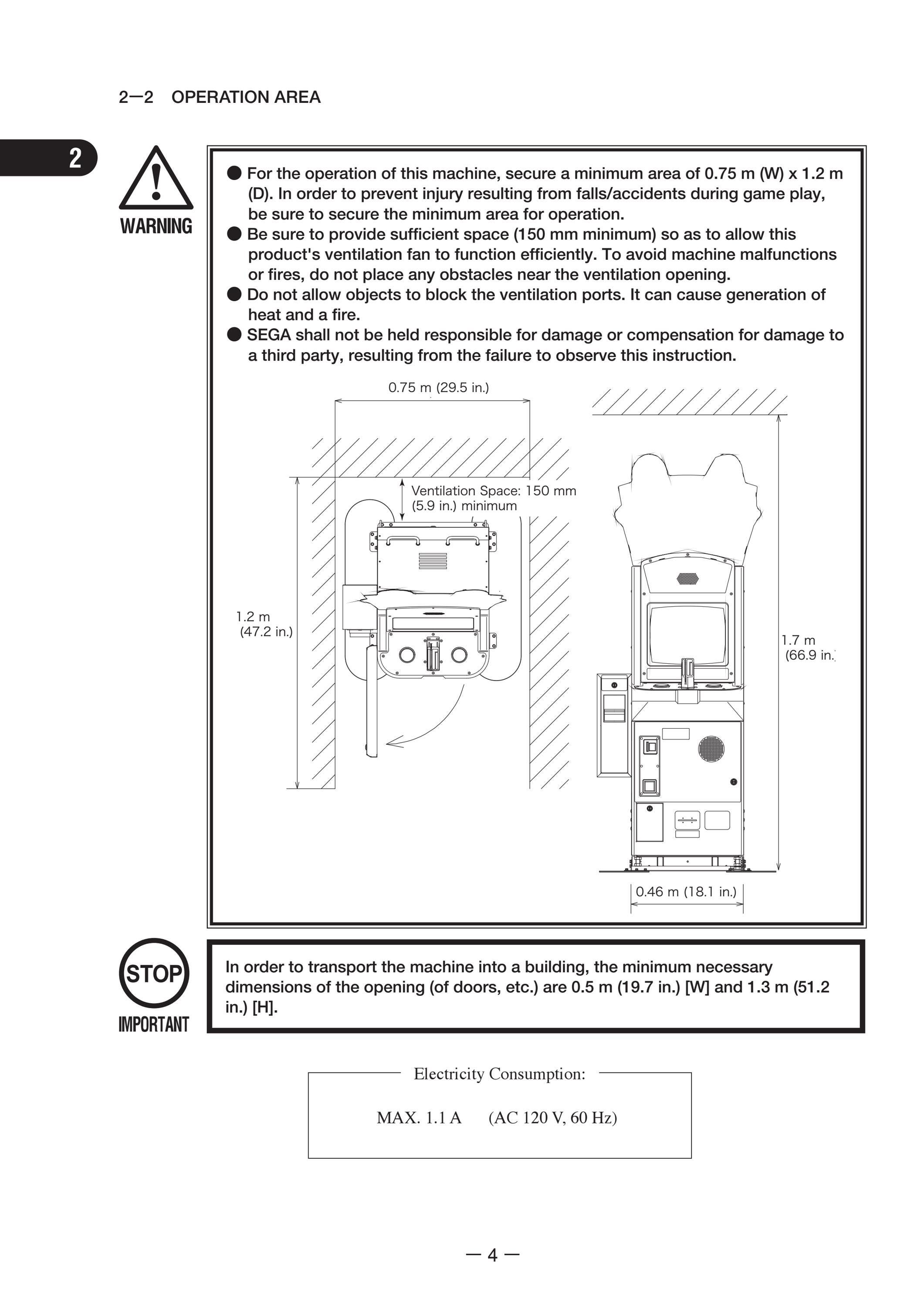 2—2 OPERATION AREA

2

WARNING

● For the operation of this machine, secure a minimum area of 0.75 m (W) x 1.2 m (D). In order to prevent injury resulting from falls/accidents during game play, be sure to secure the minimum area for operation.
● Be sure to provide sufficient space (150 mm minimum) so as to allow this product's ventilation fan to function efficiently. To avoid machine malfunctions or fires, do not place any obstacles near the ventilation opening.
● Do not allow objects to block the ventilation ports. It can cause generation of heat and a fire.
● SEGA shall not be held responsible for damage or compensation for damage to a third party, resulting from the failure to observe this instruction.

0.75 m (29.5 in.)

Ventilation Space: 150 mm (5.9 in.) minimum

1.2 m (47.2 in.)

1.7 m (66.9 in.)

0.46 m (18.1 in.)

STOP
IMPORTANT

In order to transport the machine into a building, the minimum necessary dimensions of the opening (of doors, etc.) are 0.5 m (19.7 in.) [W] and 1.3 m (51.2 in.) [H].

Electricity Consumption:

MAX. 1.1 A (AC 120 V, 60 Hz)

— 4 —