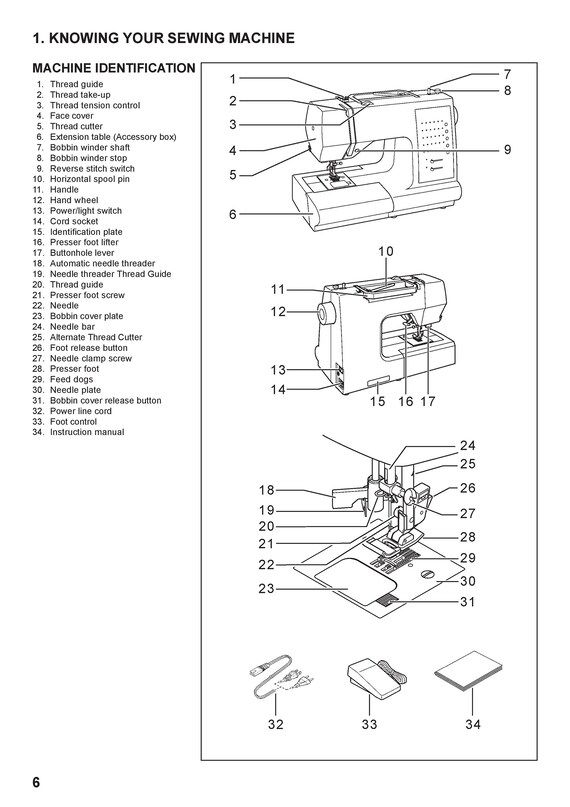 1. KNOWING YOUR SEWING MACHINE

MACHINE IDENTIFICATION

1. Thread guide
2. Thread take-up
3. Thread tension control
4. Face cover
5. Thread cutter
6. Extension table (Accessory box)
7. Bobbin winder shaft
8. Bobbin winder stop
9. Reverse stitch switch
10. Horizontal spool pin
11. Handle
12. Hand wheel
13. Power/light switch
14. Cord socket
15. Identification plate
16. Presser foot lifter
17. Buttonhole lever
18. Automatic needle threader
19. Needle threader Thread Guide
20. Thread guide
21. Presser foot screw
22. Needle
23. Bobbin cover plate
24. Needle bar
25. Alternate Thread Cutter
26. Foot release button
27. Needle clamp screw
28. Presser foot
29. Feed dogs
30. Needle plate
31. Bobbin cover release button
32. Power line cord
33. Foot control
34. Instruction manual

1 2 3 4 5 6 7 8 9

10 11 12 13 14 15 16 17

18 19 20 21 22 23 24 25 26 27 28 29 30 31

32 33 34

6