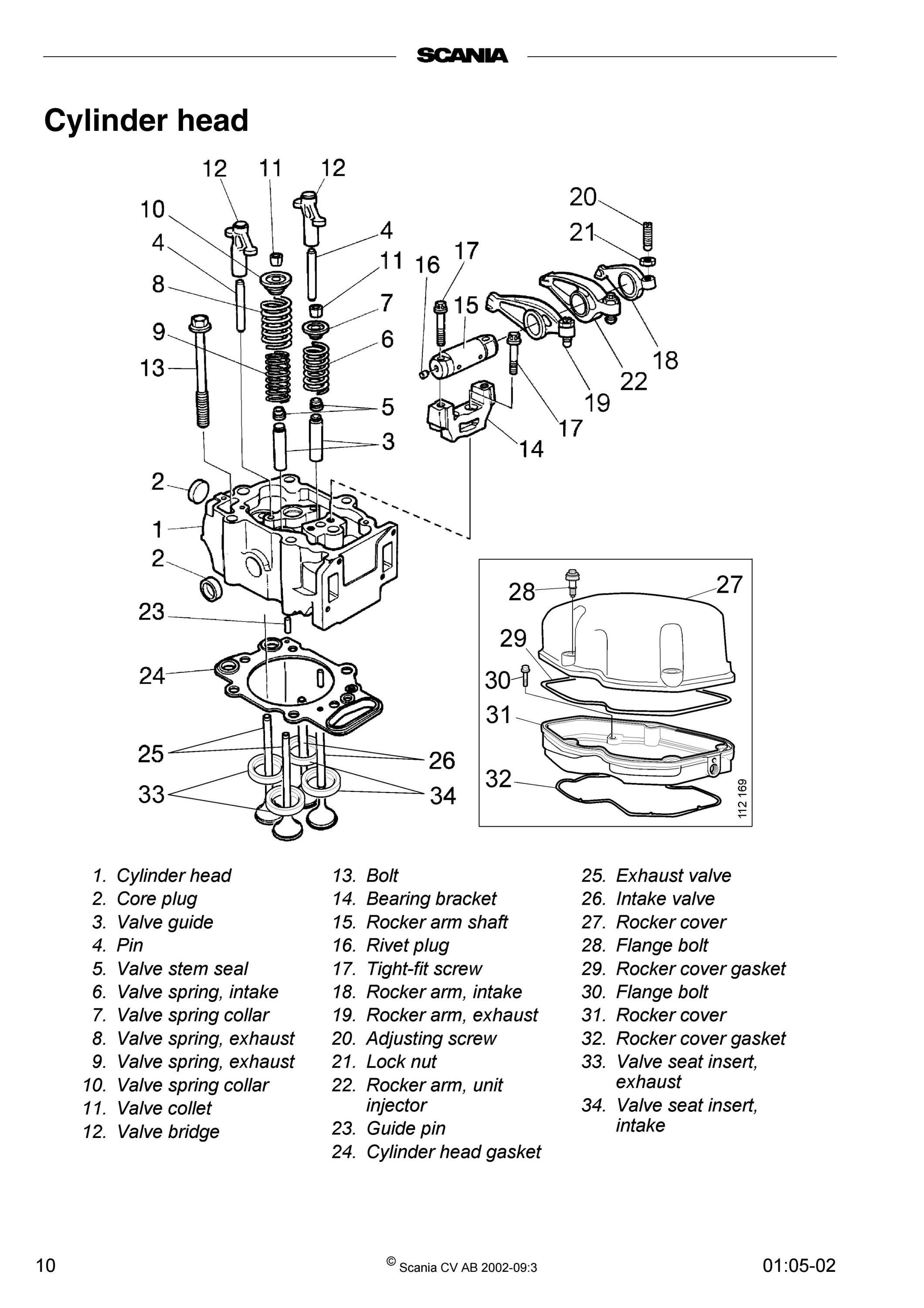 SCANIA

Cylinder head

12 11 12
10
4
8
9
13
4
11
7
6
5
3
16
17
15
20
21
18
22
19
17
14
2
1
2
23
24
25
33
26
34
28
27
29
30
31
32
112 169

1. Cylinder head
2. Core plug
3. Valve guide
4. Pin
5. Valve stem seal
6. Valve spring, intake
7. Valve spring collar
8. Valve spring, exhaust
9. Valve spring, exhaust
10. Valve spring collar
11. Valve collet
12. Valve bridge

13. Bolt
14. Bearing bracket
15. Rocker arm shaft
16. Rivet plug
17. Tight-fit screw
18. Rocker arm, intake
19. Rocker arm, exhaust
20. Adjusting screw
21. Lock nut
22. Rocker arm, unit injector
23. Guide pin
24. Cylinder head gasket

25. Exhaust valve
26. Intake valve
27. Rocker cover
28. Flange bolt
29. Rocker cover gasket
30. Flange bolt
31. Rocker cover
32. Rocker cover gasket
33. Valve seat insert, exhaust
34. Valve seat insert, intake

10 © Scania CV AB 2002-09:3 01:05-02