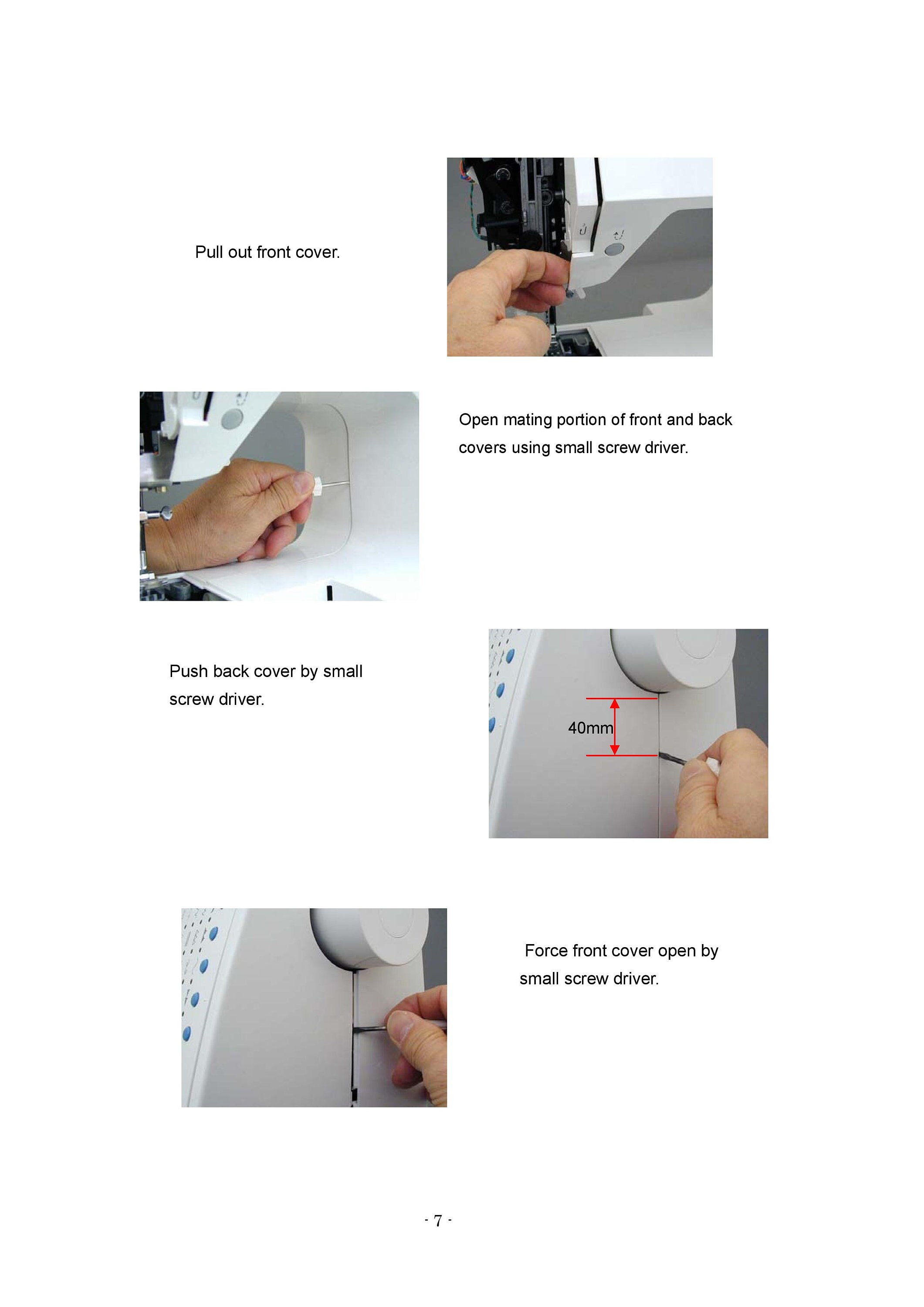 Pull out front cover.

Open mating portion of front and back covers using small screw driver.

Push back cover by small screw driver.

40mm

Force front cover open by small screw driver.

- 7 -