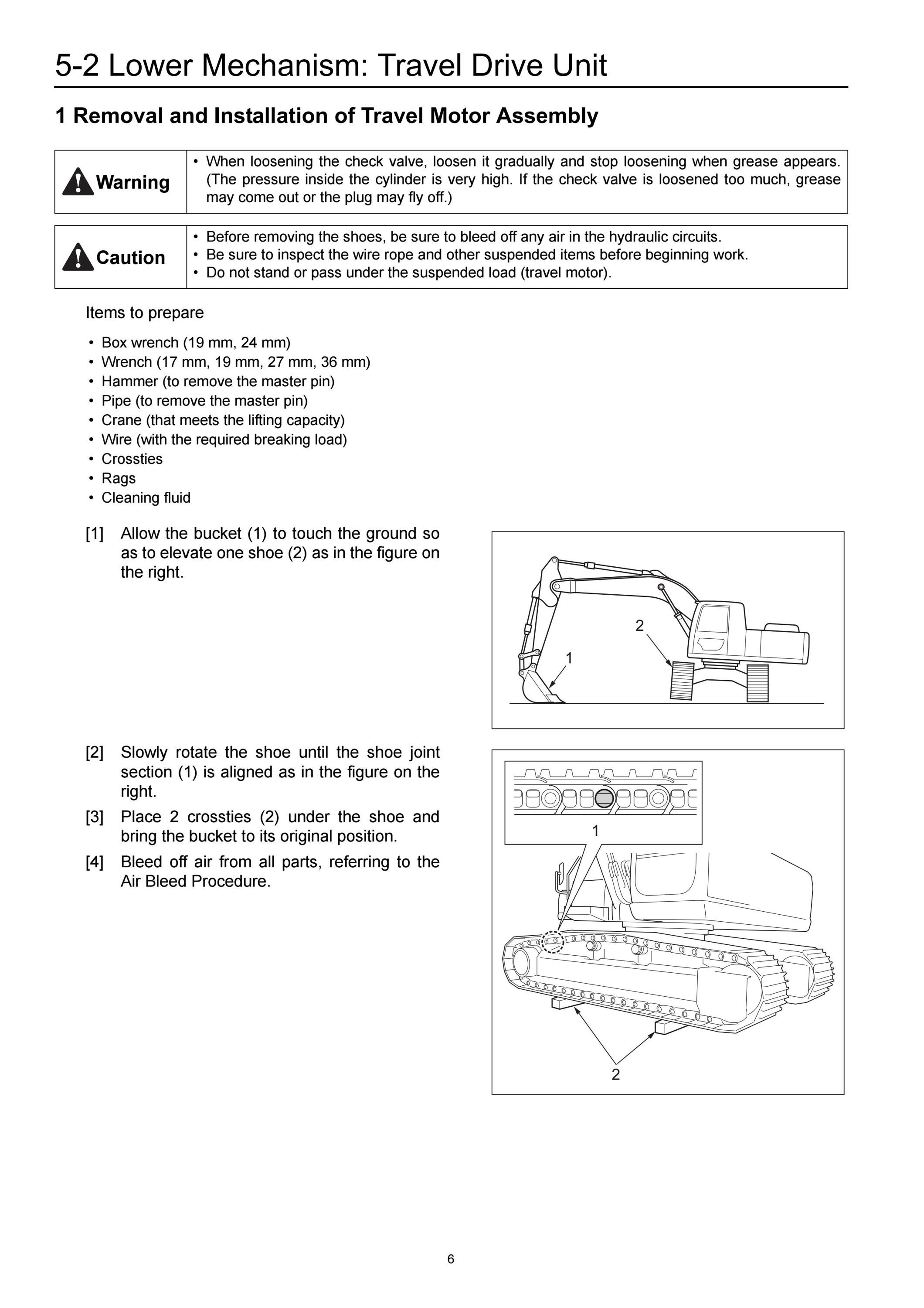 5-2 Lower Mechanism: Travel Drive Unit

1 Removal and Installation of Travel Motor Assembly

| Warning | • When loosening the check valve, loosen it gradually and stop loosening when grease appears. (The pressure inside the cylinder is very high. If the check valve is loosened too much, grease may come out or the plug may fly off.) |
|---|---|

| Caution | • Before removing the shoes, be sure to bleed off any air in the hydraulic circuits. • Be sure to inspect the wire rope and other suspended items before beginning work. • Do not stand or pass under the suspended load (travel motor). |
|---|---|

Items to prepare

• Box wrench (19 mm, 24 mm)
• Wrench (17 mm, 19 mm, 27 mm, 36 mm)
• Hammer (to remove the master pin)
• Pipe (to remove the master pin)
• Crane (that meets the lifting capacity)
• Wire (with the required breaking load)
• Crossties
• Rags
• Cleaning fluid

[1] Allow the bucket (1) to touch the ground so as to elevate one shoe (2) as in the figure on the right.

2
1

[2] Slowly rotate the shoe until the shoe joint section (1) is aligned as in the figure on the right.

[3] Place 2 crossties (2) under the shoe and bring the bucket to its original position.

[4] Bleed off air from all parts, referring to the Air Bleed Procedure.

1
2

6