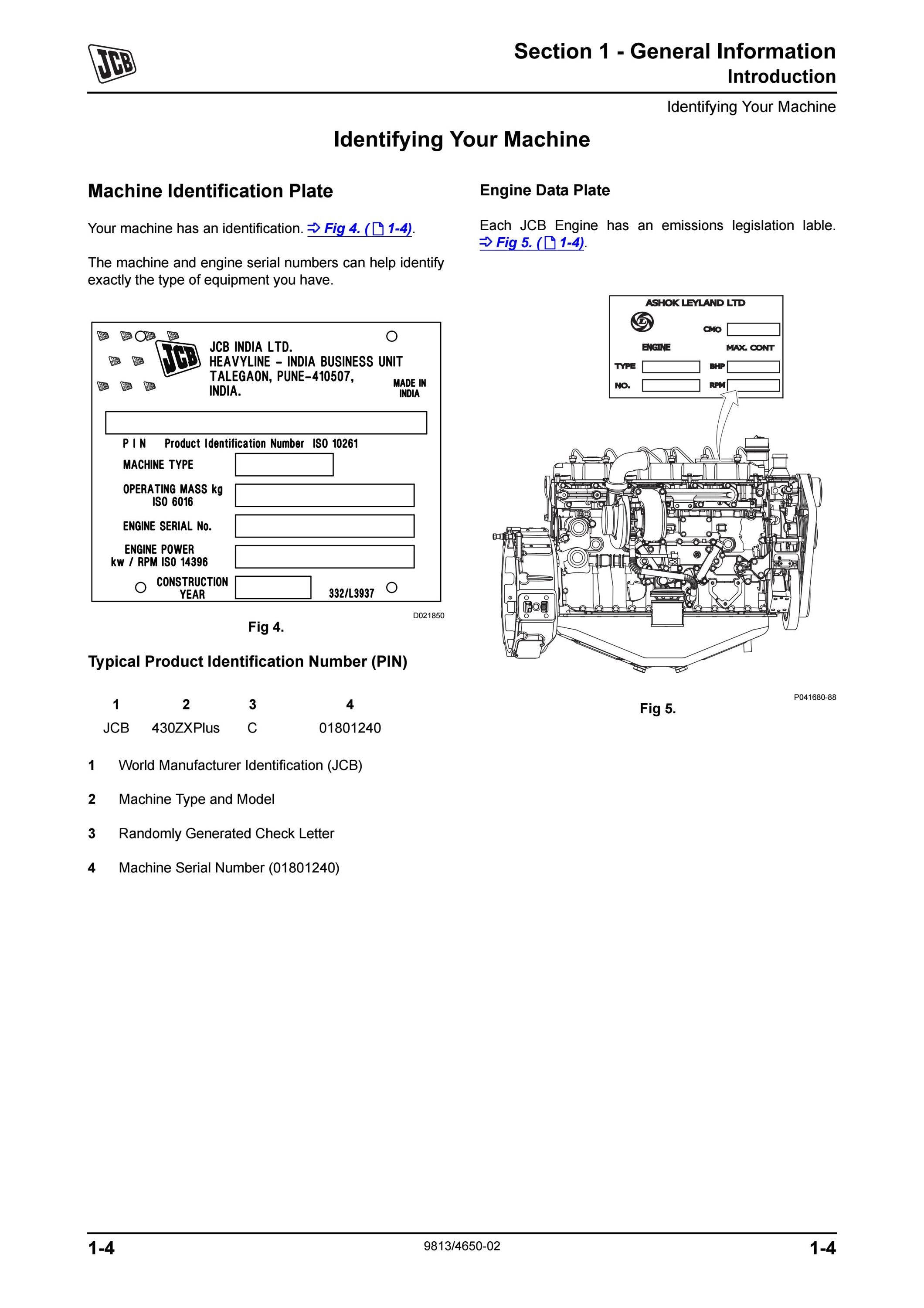 JCB

Section 1 - General Information
Introduction

Identifying Your Machine

Identifying Your Machine

Machine Identification Plate

Your machine has an identification. ⇒ Fig 4. ( 1-4).

The machine and engine serial numbers can help identify exactly the type of equipment you have.

JCB
JCB INDIA LTD.
HEAVYLINE - INDIA BUSINESS UNIT
TALEGAON, PUNE-410507,
INDIA.
MADE IN INDIA

P I N Product Identification Number ISO 10261
MACHINE TYPE
OPERATING MASS kg ISO 6016
ENGINE SERIAL No.
ENGINE POWER kw / RPM ISO 14396
CONSTRUCTION YEAR
332/L3937

D021850

Fig 4.

Typical Product Identification Number (PIN)

| 1 | 2 | 3 | 4 |
|---|---|---|---|
| JCB | 430ZXPlus | C | 01801240 |

1 World Manufacturer Identification (JCB)

2 Machine Type and Model

3 Randomly Generated Check Letter

4 Machine Serial Number (01801240)

Engine Data Plate

Each JCB Engine has an emissions legislation lable. ⇒ Fig 5. ( 1-4).

ASHOK LEYLAND LTD
CMO
ENGINE
MAX. CONT
TYPE
BHP
NO.
RPM

P041680-88

Fig 5.

1-4
9813/4650-02
1-4