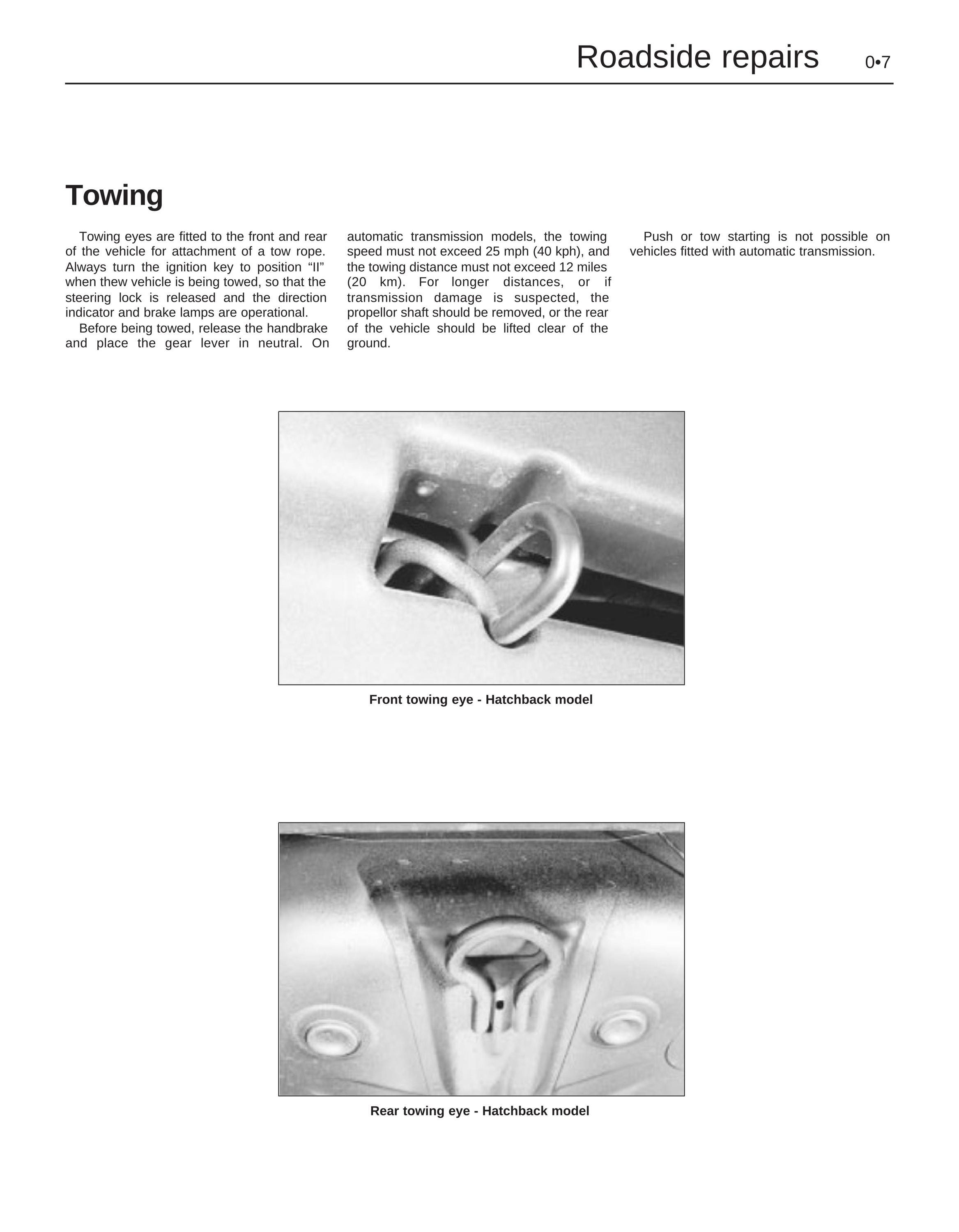 Roadside repairs 0•7

Towing

Towing eyes are fitted to the front and rear of the vehicle for attachment of a tow rope. Always turn the ignition key to position “II” when thew vehicle is being towed, so that the steering lock is released and the direction indicator and brake lamps are operational.

Before being towed, release the handbrake and place the gear lever in neutral. On automatic transmission models, the towing speed must not exceed 25 mph (40 kph), and the towing distance must not exceed 12 miles (20 km). For longer distances, or if transmission damage is suspected, the propellor shaft should be removed, or the rear of the vehicle should be lifted clear of the ground.

Push or tow starting is not possible on vehicles fitted with automatic transmission.

Front towing eye - Hatchback model

Rear towing eye - Hatchback model