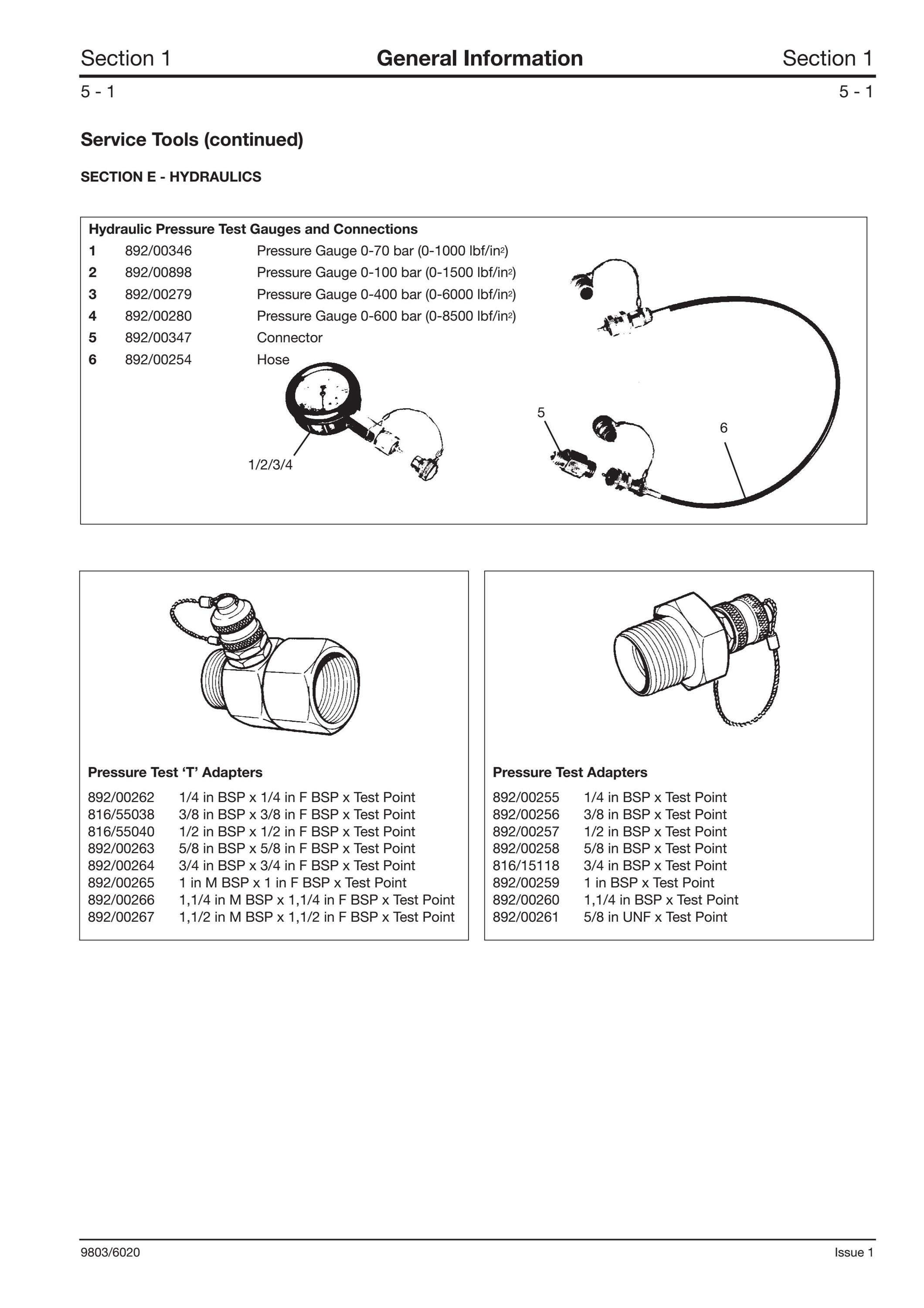 Section 1 General Information Section 1

5 - 1 5 - 1

Service Tools (continued)

SECTION E - HYDRAULICS

Hydraulic Pressure Test Gauges and Connections

| | | |
|---|---|---|
| 1 | 892/00346 | Pressure Gauge 0-70 bar (0-1000 lbf/in$^2$) |
| 2 | 892/00898 | Pressure Gauge 0-100 bar (0-1500 lbf/in$^2$) |
| 3 | 892/00279 | Pressure Gauge 0-400 bar (0-6000 lbf/in$^2$) |
| 4 | 892/00280 | Pressure Gauge 0-600 bar (0-8500 lbf/in$^2$) |
| 5 | 892/00347 | Connector |
| 6 | 892/00254 | Hose |

1/2/3/4

5

6

Pressure Test ‘T’ Adapters

| | |
|---|---|
| 892/00262 | 1/4 in BSP x 1/4 in F BSP x Test Point |
| 816/55038 | 3/8 in BSP x 3/8 in F BSP x Test Point |
| 816/55040 | 1/2 in BSP x 1/2 in F BSP x Test Point |
| 892/00263 | 5/8 in BSP x 5/8 in F BSP x Test Point |
| 892/00264 | 3/4 in BSP x 3/4 in F BSP x Test Point |
| 892/00265 | 1 in M BSP x 1 in F BSP x Test Point |
| 892/00266 | 1,1/4 in M BSP x 1,1/4 in F BSP x Test Point |
| 892/00267 | 1,1/2 in M BSP x 1,1/2 in F BSP x Test Point |

Pressure Test Adapters

| | |
|---|---|
| 892/00255 | 1/4 in BSP x Test Point |
| 892/00256 | 3/8 in BSP x Test Point |
| 892/00257 | 1/2 in BSP x Test Point |
| 892/00258 | 5/8 in BSP x Test Point |
| 816/15118 | 3/4 in BSP x Test Point |
| 892/00259 | 1 in BSP x Test Point |
| 892/00260 | 1,1/4 in BSP x Test Point |
| 892/00261 | 5/8 in UNF x Test Point |

9803/6020 Issue 1