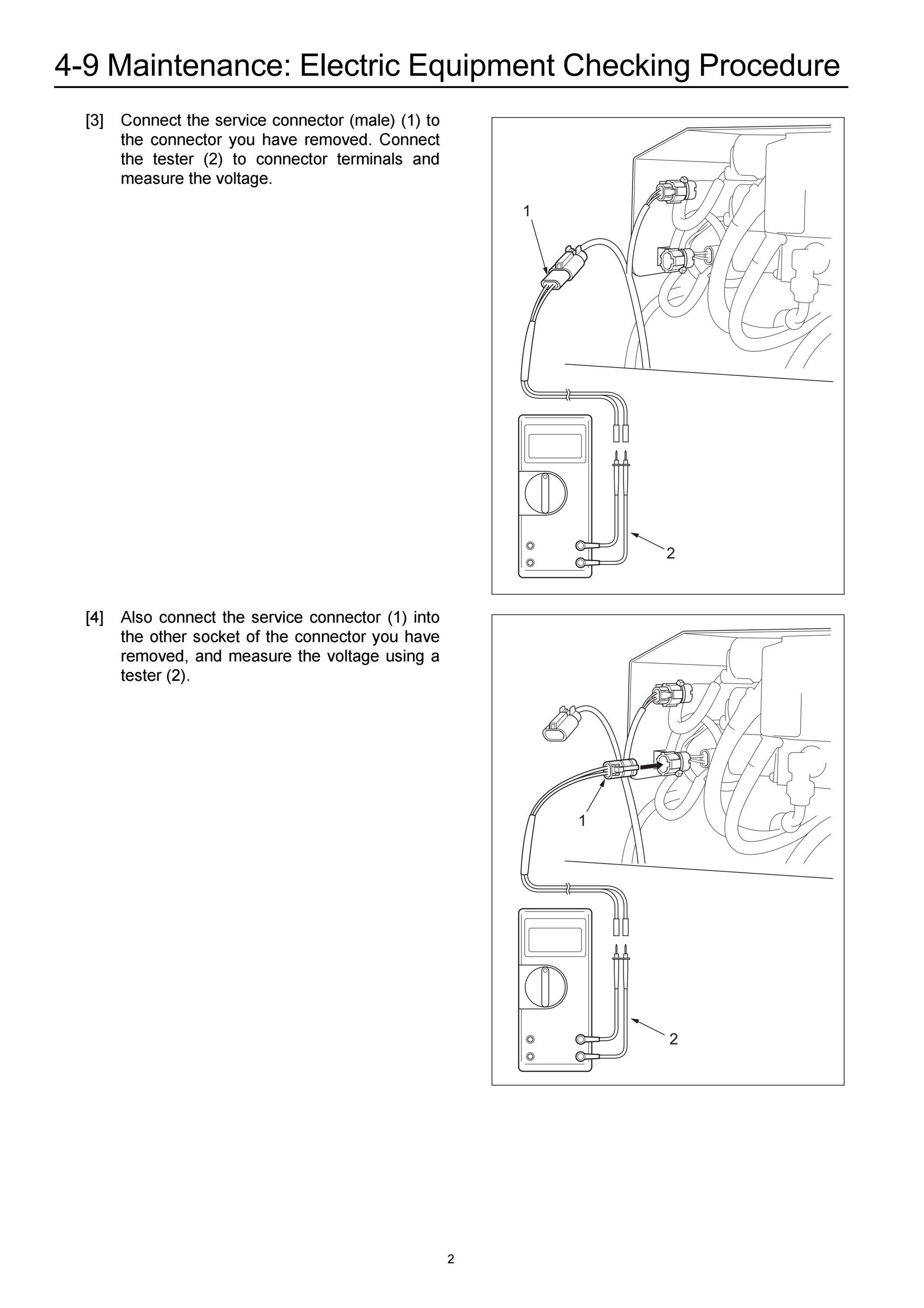 4-9 Maintenance: Electric Equipment Checking Procedure

[3] Connect the service connector (male) (1) to the connector you have removed. Connect the tester (2) to connector terminals and measure the voltage.

1

2

[4] Also connect the service connector (1) into the other socket of the connector you have removed, and measure the voltage using a tester (2).

1

2

2