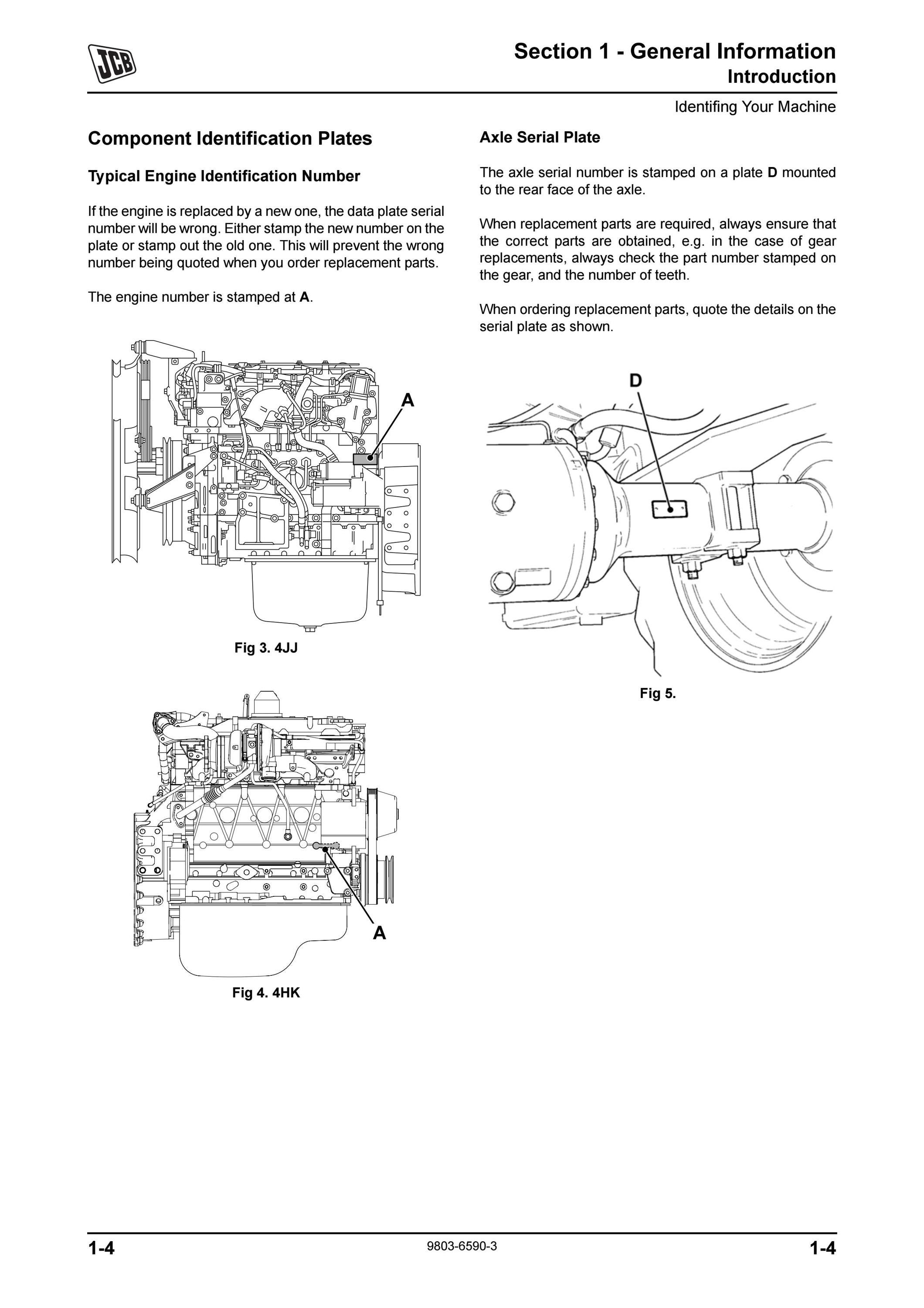 JCB

Section 1 - General Information
Introduction

Identifing Your Machine

Component Identification Plates

Typical Engine Identification Number

If the engine is replaced by a new one, the data plate serial number will be wrong. Either stamp the new number on the plate or stamp out the old one. This will prevent the wrong number being quoted when you order replacement parts.

The engine number is stamped at A.

A

Fig 3. 4JJ

A

Fig 4. 4HK

Axle Serial Plate

The axle serial number is stamped on a plate D mounted to the rear face of the axle.

When replacement parts are required, always ensure that the correct parts are obtained, e.g. in the case of gear replacements, always check the part number stamped on the gear, and the number of teeth.

When ordering replacement parts, quote the details on the serial plate as shown.

D

Fig 5.

1-4

9803-6590-3

1-4