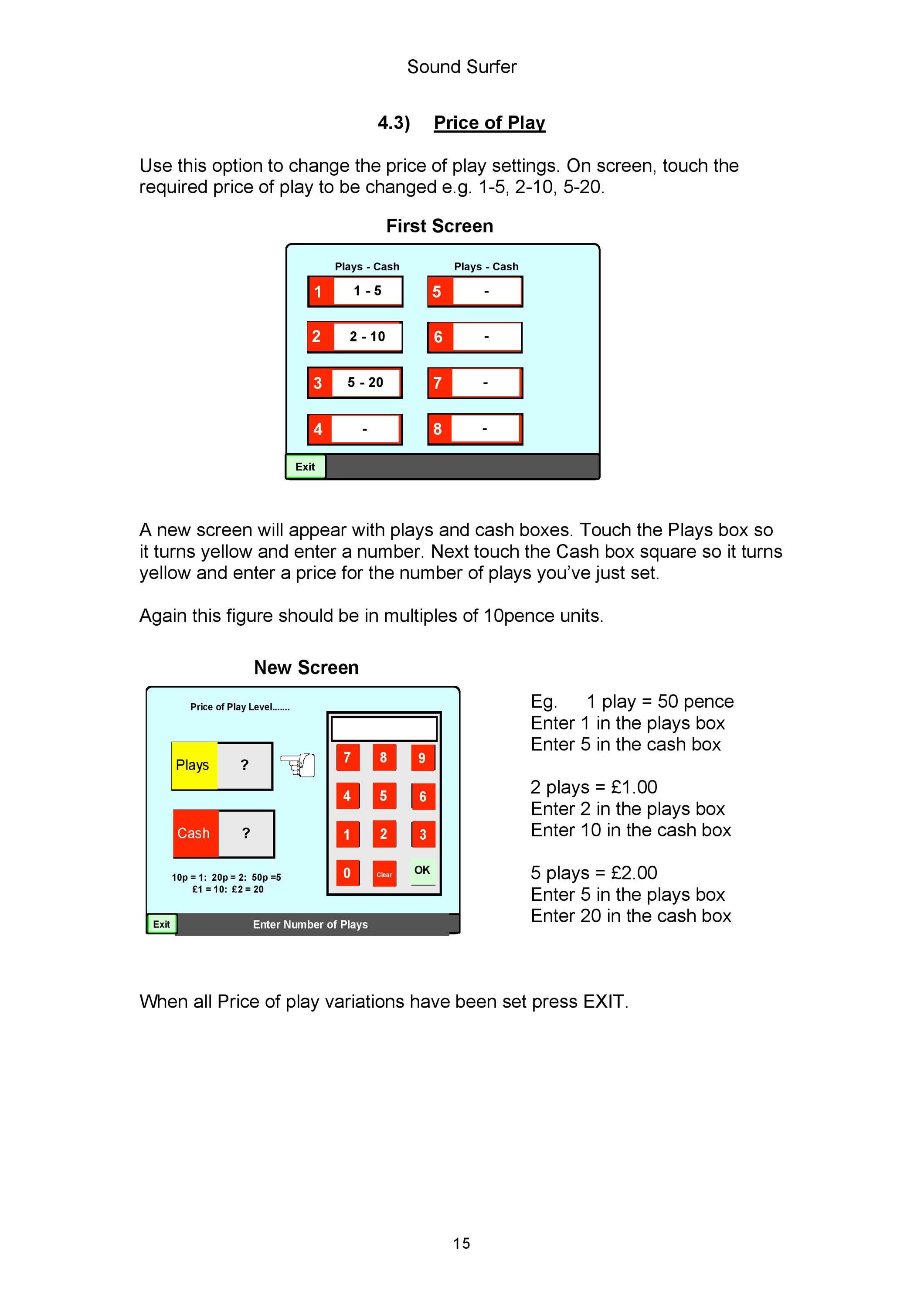 Sound Surfer

4.3) Price of Play

Use this option to change the price of play settings. On screen, touch the required price of play to be changed e.g. 1-5, 2-10, 5-20.

First Screen

Plays - Cash
1 1 - 5
2 2 - 10
3 5 - 20
4 -

Plays - Cash
5 -
6 -
7 -
8 -

Exit

A new screen will appear with plays and cash boxes. Touch the Plays box so it turns yellow and enter a number. Next touch the Cash box square so it turns yellow and enter a price for the number of plays you've just set.

Again this figure should be in multiples of 10pence units.

New Screen

Price of Play Level.......

Plays ?

Cash ?

10p = 1: 20p = 2: 50p =5
£1 = 10: £2 = 20

7 8 9
4 5 6
1 2 3
0 Clear OK

Exit Enter Number of Plays

Eg. 1 play = 50 pence
Enter 1 in the plays box
Enter 5 in the cash box

2 plays = £1.00
Enter 2 in the plays box
Enter 10 in the cash box

5 plays = £2.00
Enter 5 in the plays box
Enter 20 in the cash box

When all Price of play variations have been set press EXIT.

15