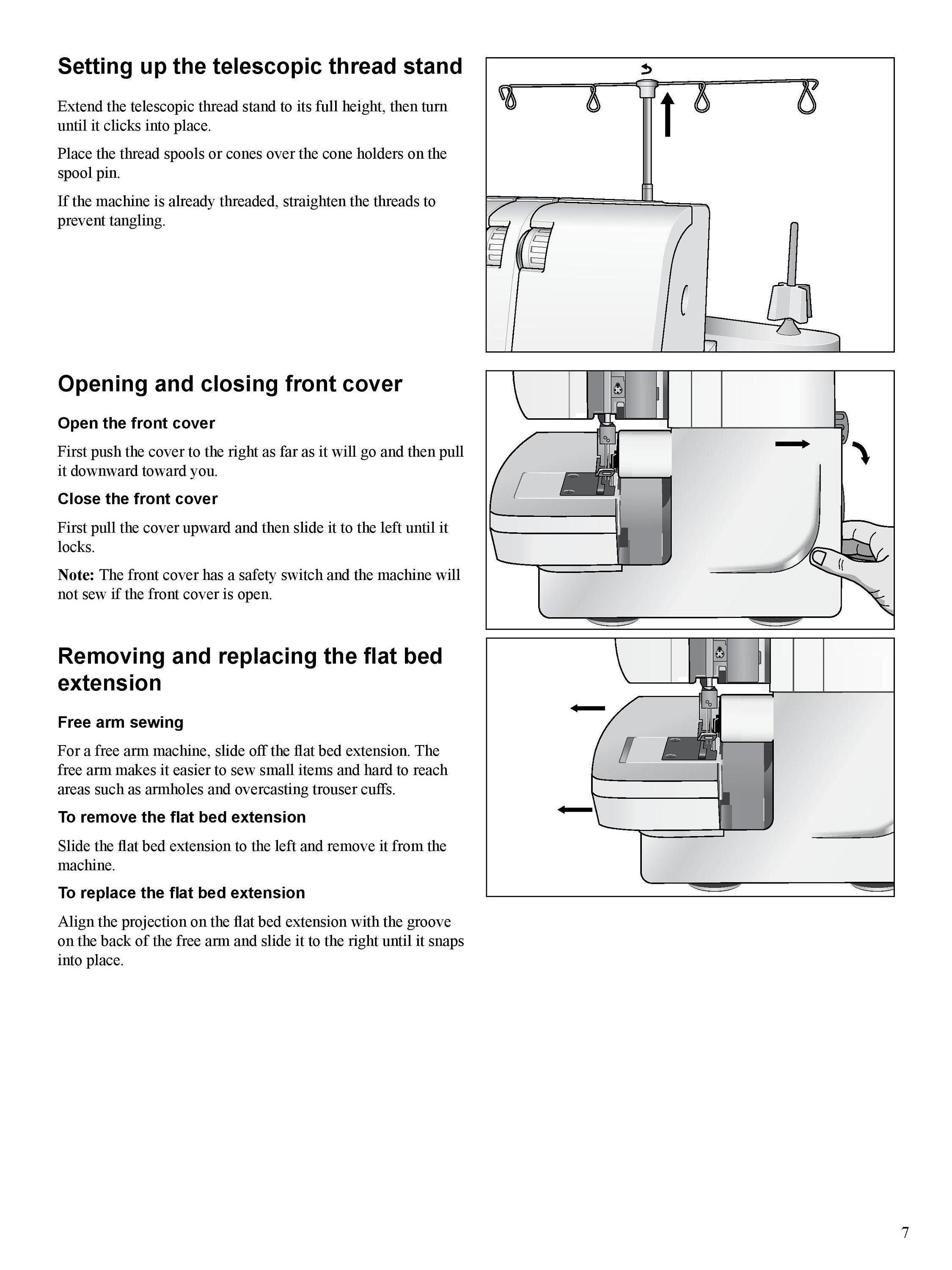 Setting up the telescopic thread stand

Extend the telescopic thread stand to its full height, then turn until it clicks into place.

Place the thread spools or cones over the cone holders on the spool pin.

If the machine is already threaded, straighten the threads to prevent tangling.

Opening and closing front cover

Open the front cover

First push the cover to the right as far as it will go and then pull it downward toward you.

Close the front cover

First pull the cover upward and then slide it to the left until it locks.

Note: The front cover has a safety switch and the machine will not sew if the front cover is open.

Removing and replacing the flat bed extension

Free arm sewing

For a free arm machine, slide off the flat bed extension. The free arm makes it easier to sew small items and hard to reach areas such as armholes and overcasting trouser cuffs.

To remove the flat bed extension

Slide the flat bed extension to the left and remove it from the machine.

To replace the flat bed extension

Align the projection on the flat bed extension with the groove on the back of the free arm and slide it to the right until it snaps into place.

7