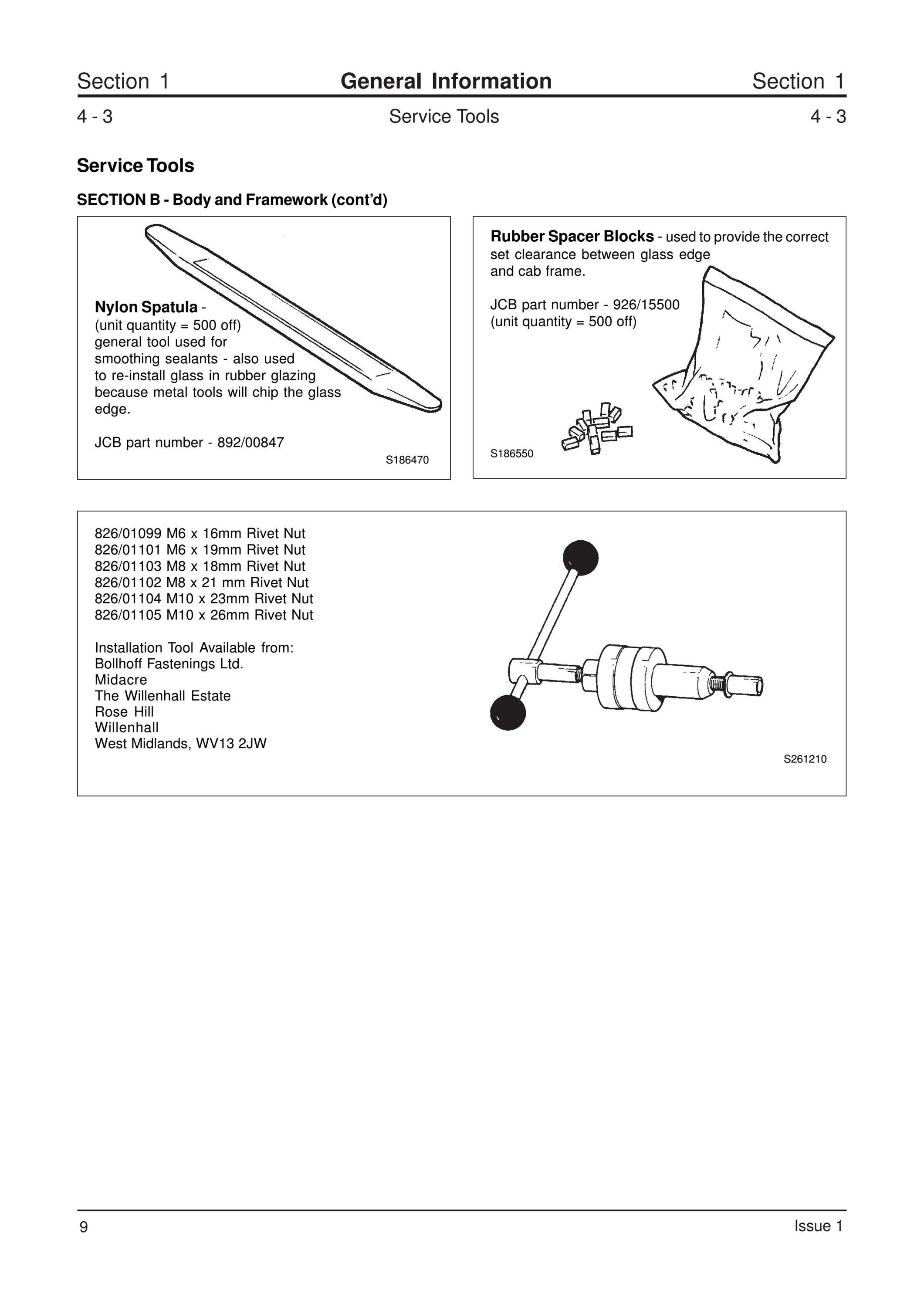 Section 1 General Information Section 1

4 - 3 Service Tools 4 - 3

Service Tools

SECTION B - Body and Framework (cont'd)

Nylon Spatula - (unit quantity = 500 off) general tool used for smoothing sealants - also used to re-install glass in rubber glazing because metal tools will chip the glass edge.

JCB part number - 892/00847

S186470

Rubber Spacer Blocks - used to provide the correct set clearance between glass edge and cab frame.

JCB part number - 926/15500
(unit quantity = 500 off)

S186550

826/01099 M6 x 16mm Rivet Nut
826/01101 M6 x 19mm Rivet Nut
826/01103 M8 x 18mm Rivet Nut
826/01102 M8 x 21 mm Rivet Nut
826/01104 M10 x 23mm Rivet Nut
826/01105 M10 x 26mm Rivet Nut

Installation Tool Available from:
Bollhoff Fastenings Ltd.
Midacre
The Willenhall Estate
Rose Hill
Willenhall
West Midlands, WV13 2JW

S261210

9 Issue 1