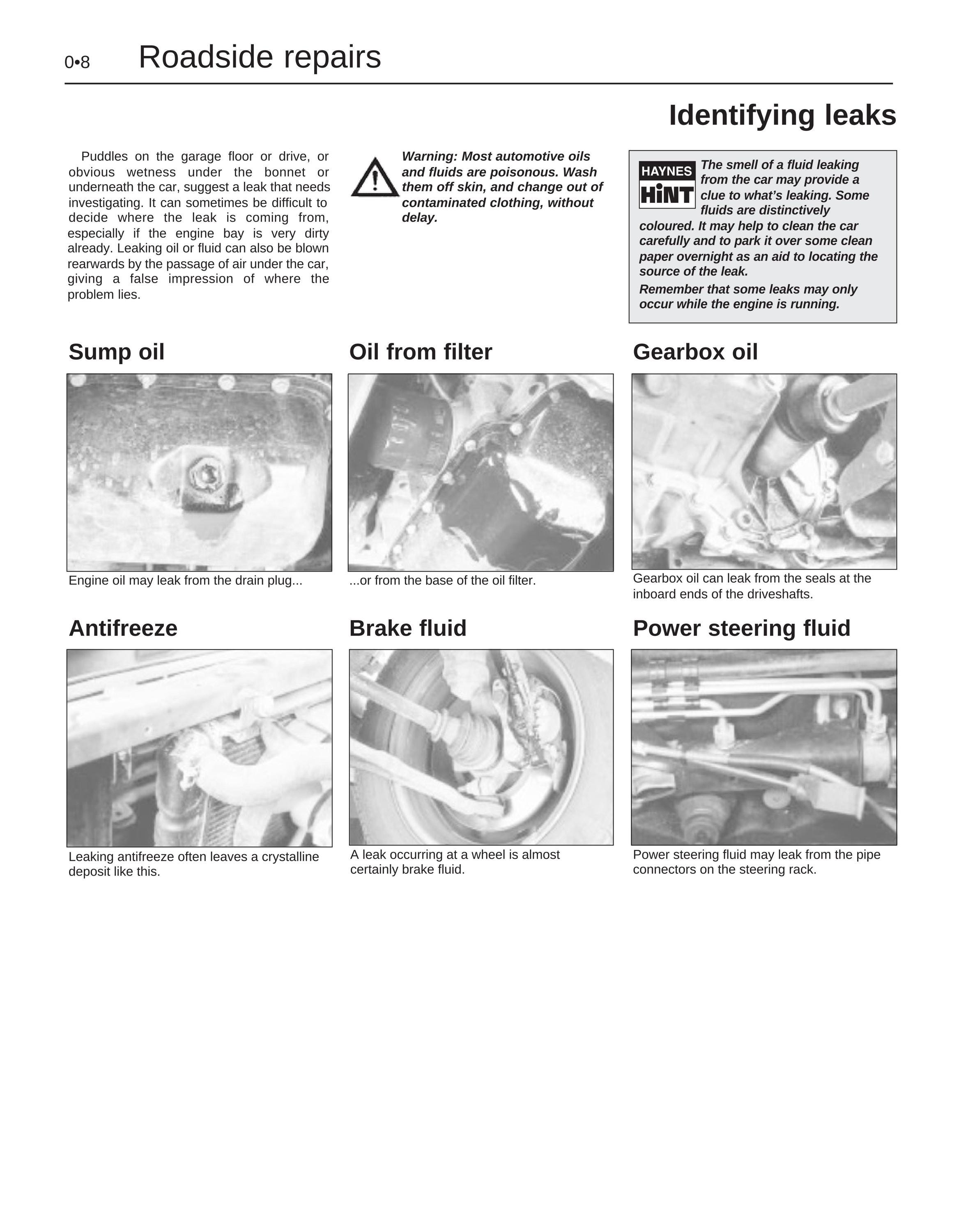 0•8 Roadside repairs

Identifying leaks

Puddles on the garage floor or drive, or obvious wetness under the bonnet or underneath the car, suggest a leak that needs investigating. It can sometimes be difficult to decide where the leak is coming from, especially if the engine bay is very dirty already. Leaking oil or fluid can also be blown rearwards by the passage of air under the car, giving a false impression of where the problem lies.

Warning: Most automotive oils and fluids are poisonous. Wash them off skin, and change out of contaminated clothing, without delay.

HAYNES HiNT The smell of a fluid leaking from the car may provide a clue to what's leaking. Some fluids are distinctively coloured. It may help to clean the car carefully and to park it over some clean paper overnight as an aid to locating the source of the leak.

Remember that some leaks may only occur while the engine is running.

Sump oil

Engine oil may leak from the drain plug...

Oil from filter

...or from the base of the oil filter.

Gearbox oil

Gearbox oil can leak from the seals at the inboard ends of the driveshafts.

Antifreeze

Leaking antifreeze often leaves a crystalline deposit like this.

Brake fluid

A leak occurring at a wheel is almost certainly brake fluid.

Power steering fluid

Power steering fluid may leak from the pipe connectors on the steering rack.